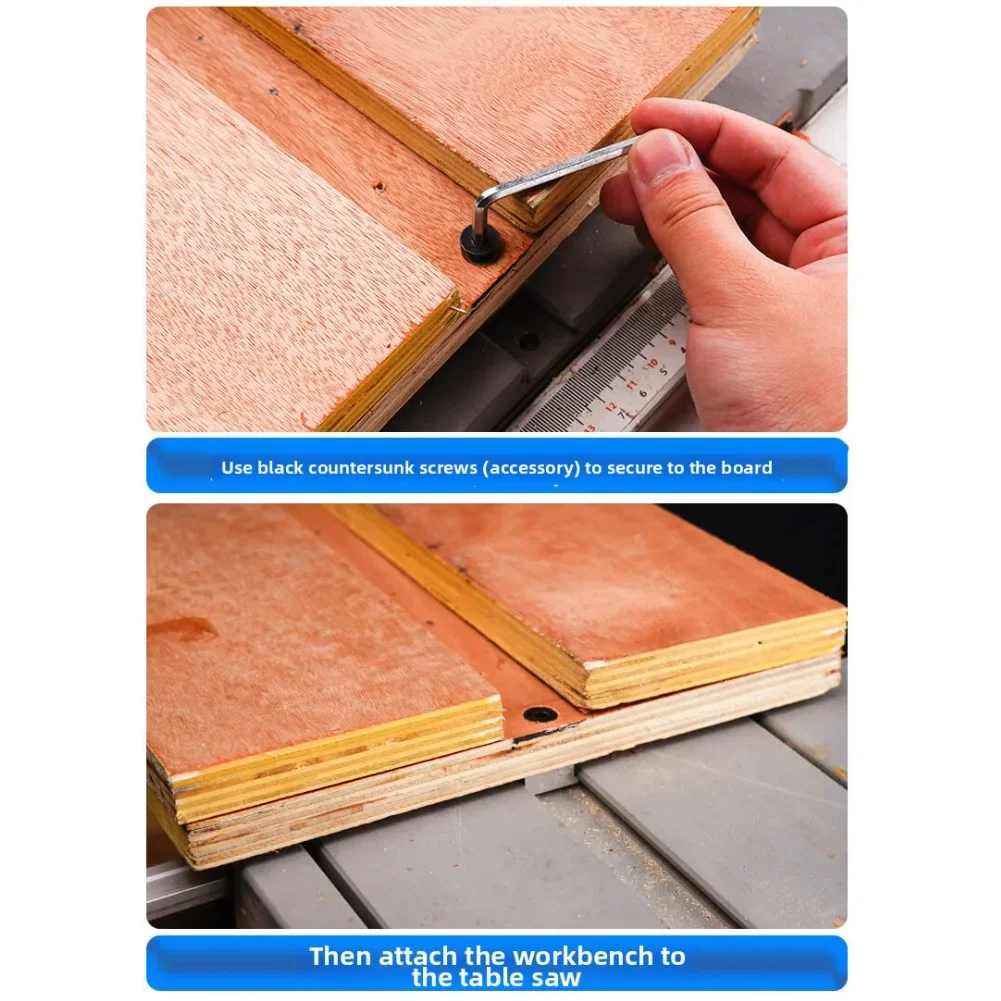 Use black countersunk screws (accessory) to secure to the board

Then attach the workbench to the table saw