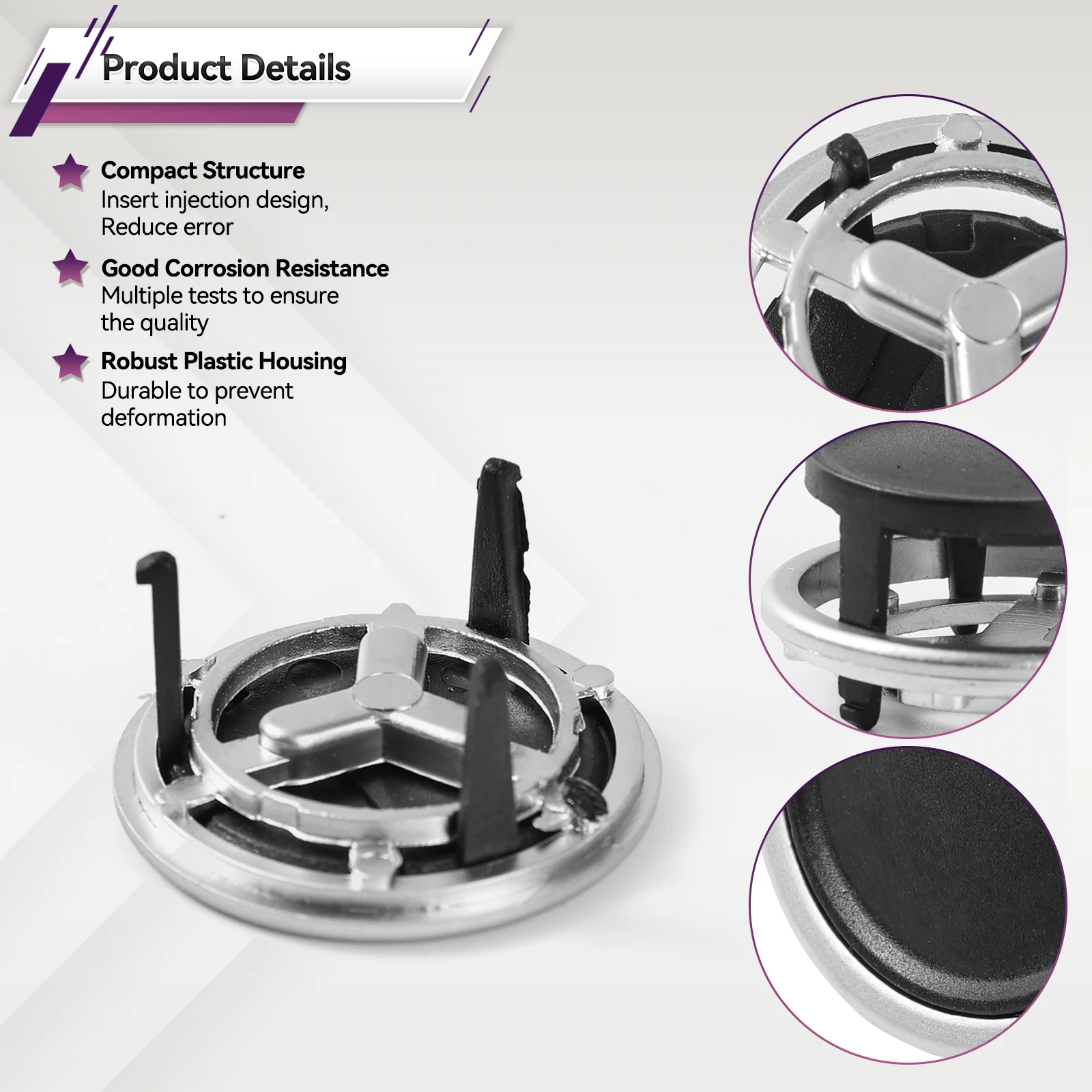 Product Details

Compact Structure
Insert injection design, Reduce error

Good Corrosion Resistance
Multiple tests to ensure the quality

Robust Plastic Housing
Durable to prevent deformation