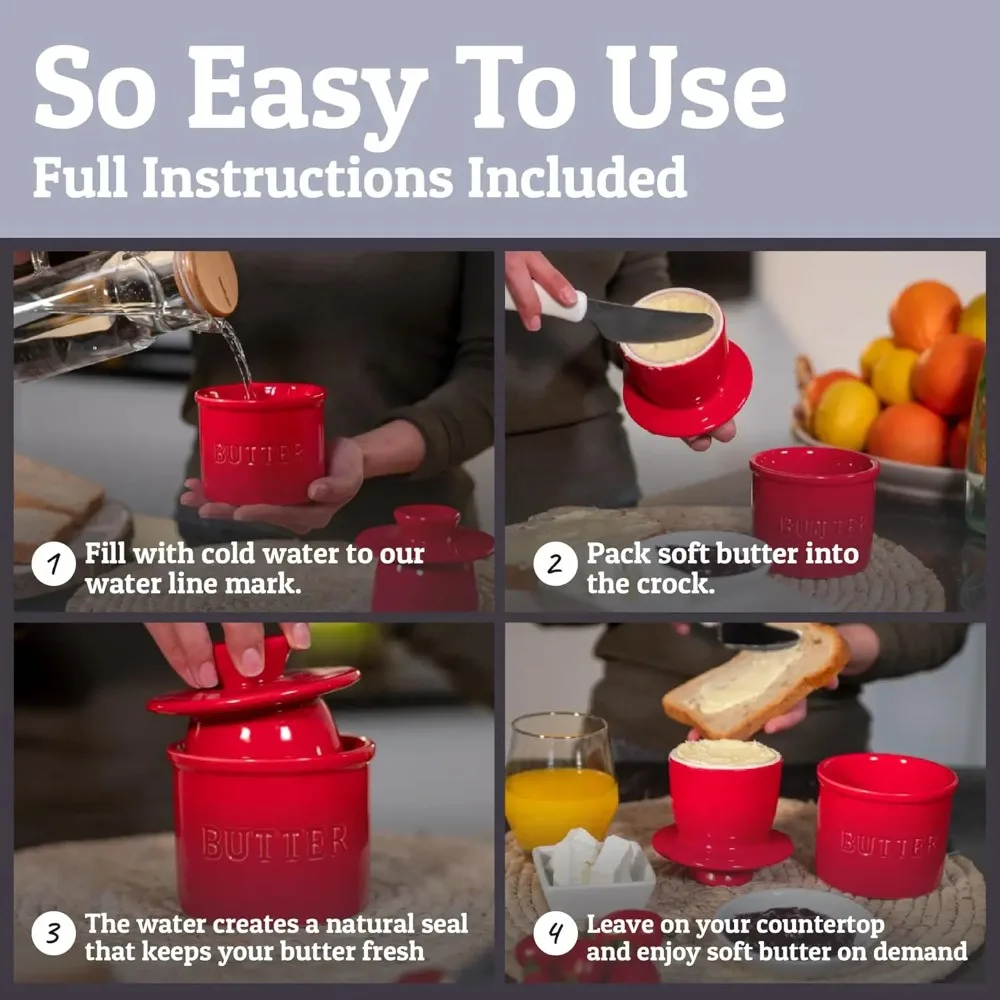 So Easy To Use
Full Instructions Included

BUTTER

1 Fill with cold water to our water line mark.

BUTTER

2 Pack soft butter into the crock.

BUTTER

3 The water creates a natural seal that keeps your butter fresh

BUTTER

4 Leave on your countertop and enjoy soft butter on demand