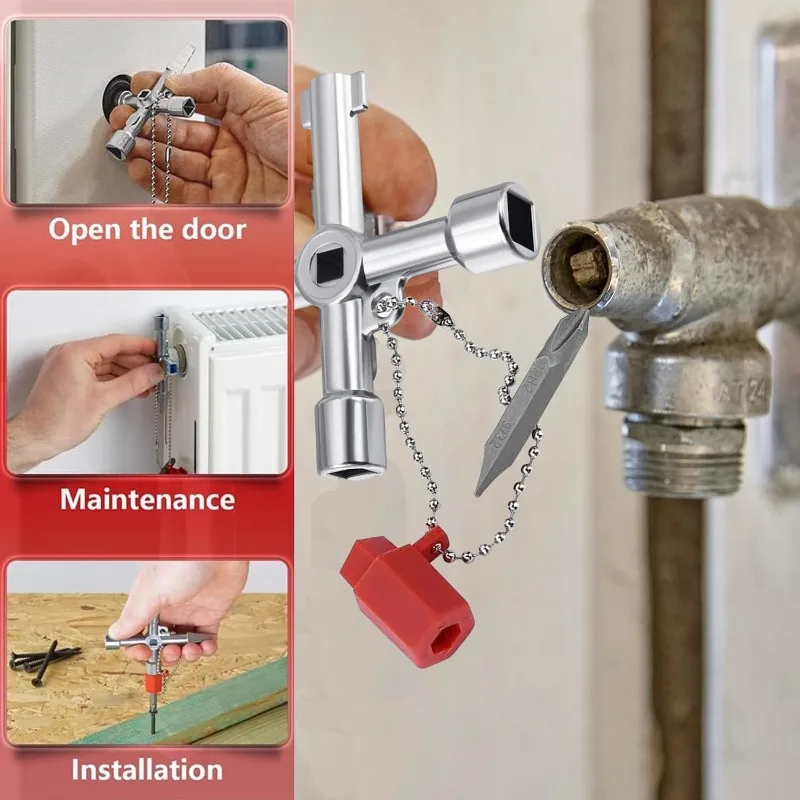 Open the door

Maintenance

Installation

AT24