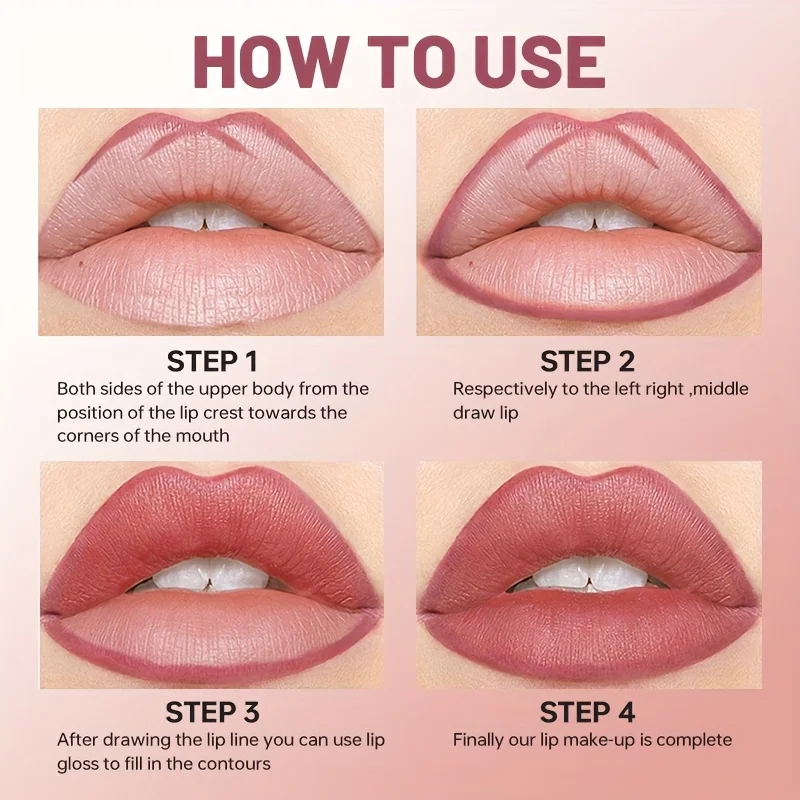 HOW TO USE

STEP 1
Both sides of the upper body from the position of the lip crest towards the corners of the mouth

STEP 2
Respectively to the left right ,middle draw lip

STEP 3
After drawing the lip line you can use lip gloss to fill in the contours

STEP 4
Finally our lip make-up is complete