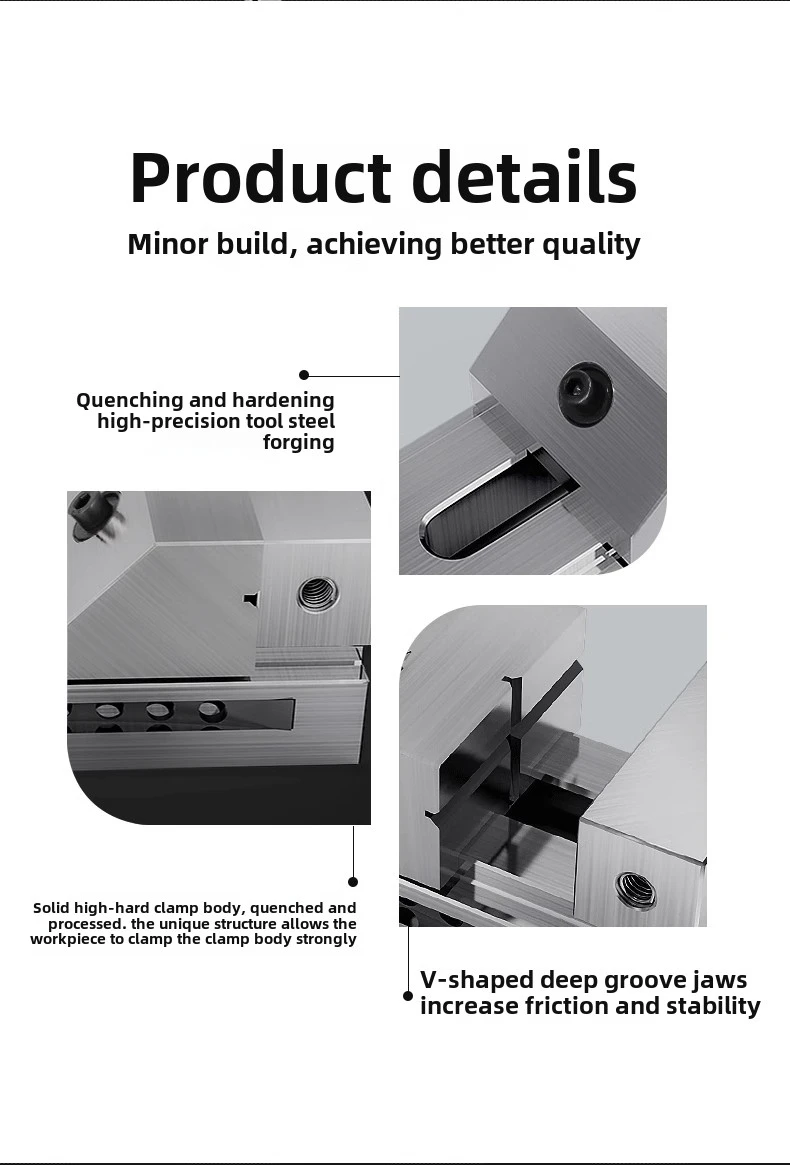 Product details

Minor build, achieving better quality

Quenching and hardening high-precision tool steel forging

Solid high-hard clamp body, quenched and processed. the unique structure allows the workpiece to clamp the clamp body strongly

V-shaped deep groove jaws increase friction and stability