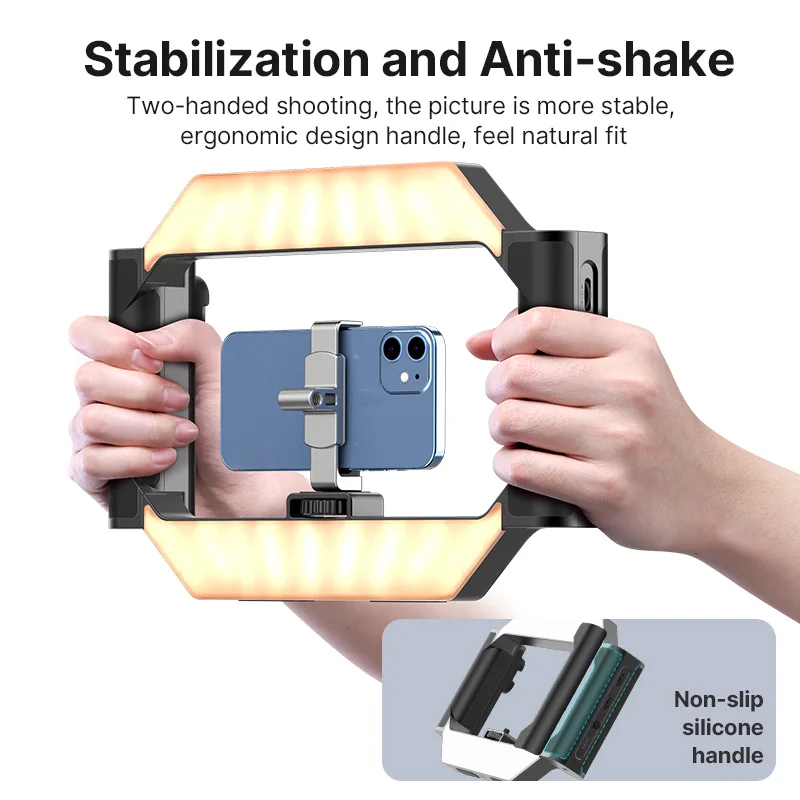 Stabilization and Anti-shake

Two-handed shooting, the picture is more stable, ergonomic design handle, feel natural fit

Non-slip silicone handle