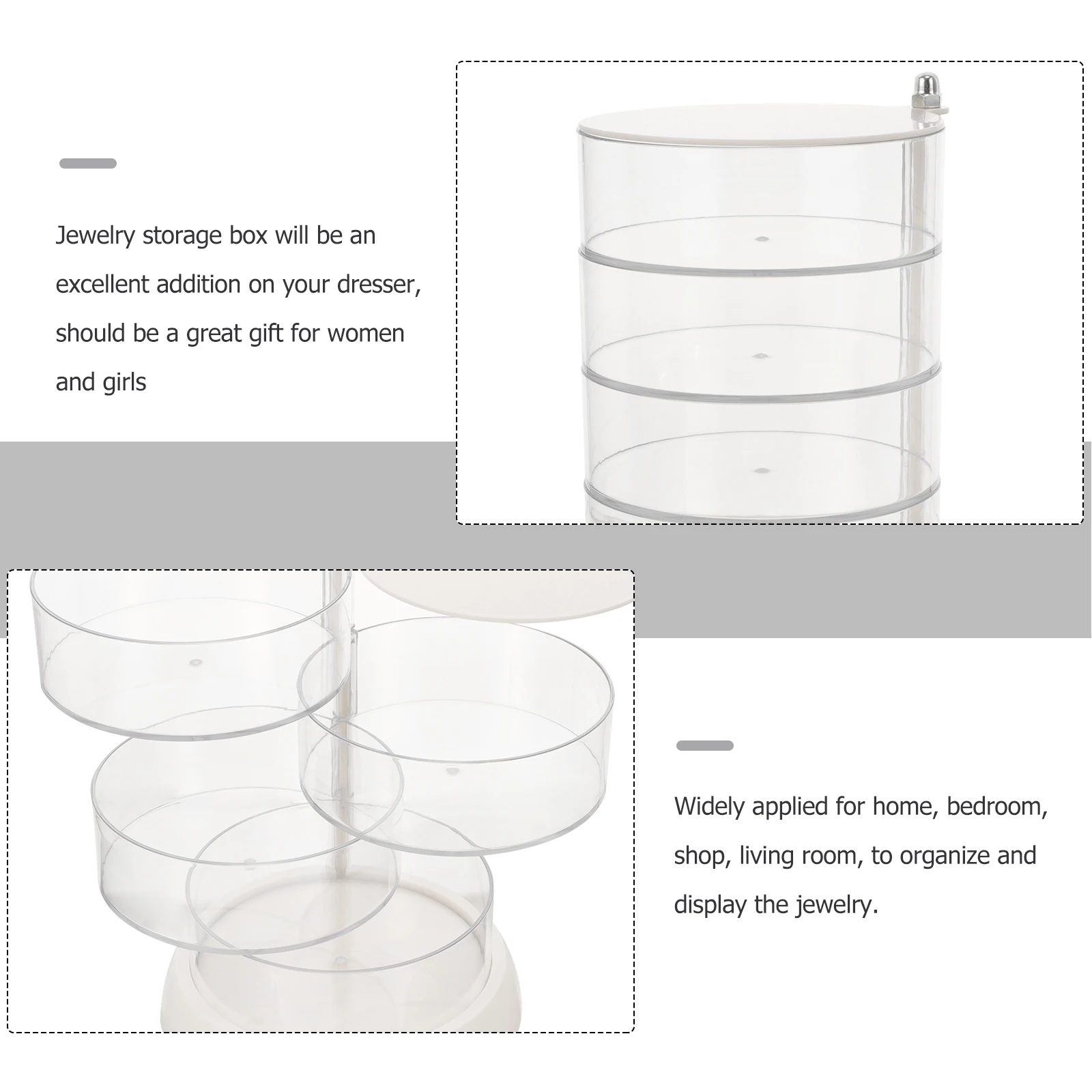 Jewelry storage box will be an excellent addition on your dresser, should be a great gift for women and girls

Widely applied for home, bedroom, shop, living room, to organize and display the jewelry.