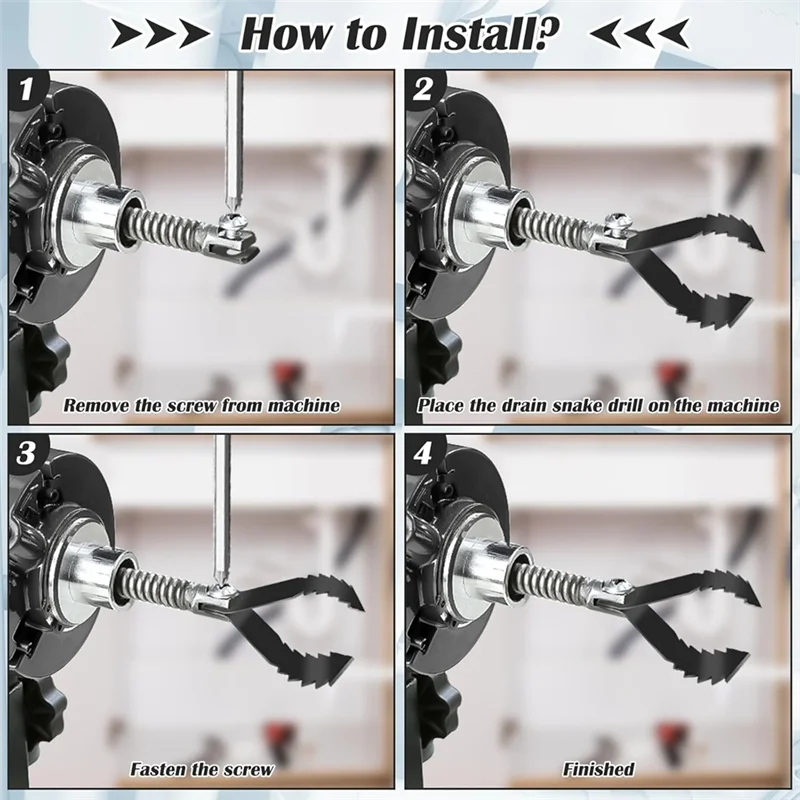 How to Install?

1
Remove the screw from machine

2
Place the drain snake drill on the machine

3
Fasten the screw

4
Finished