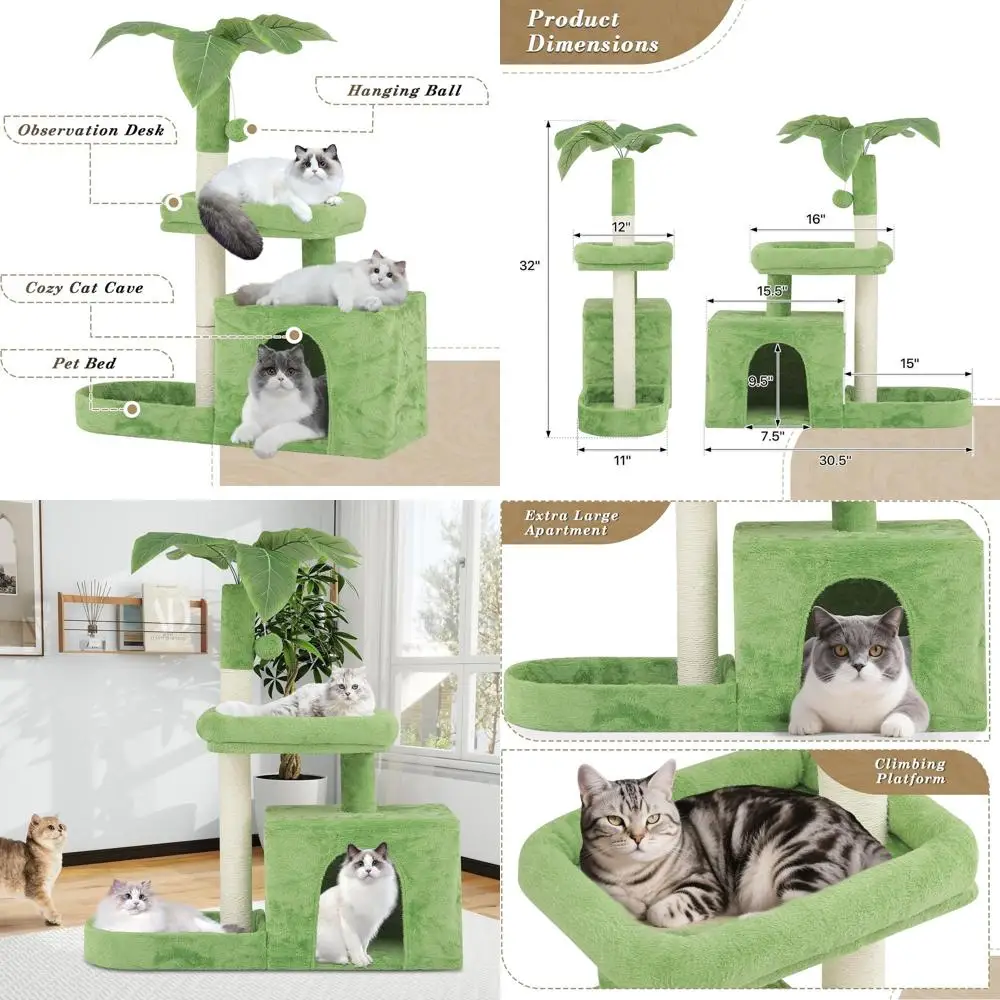 Hanging Ball

Observation Desk

Cozy Cat Cave

Pet Bed

Product Dimensions

32"

12"

11"

16"

15.5"

9.5"

7.5"

15"

30.5"

Extra Large Apartment

Climbing Platform