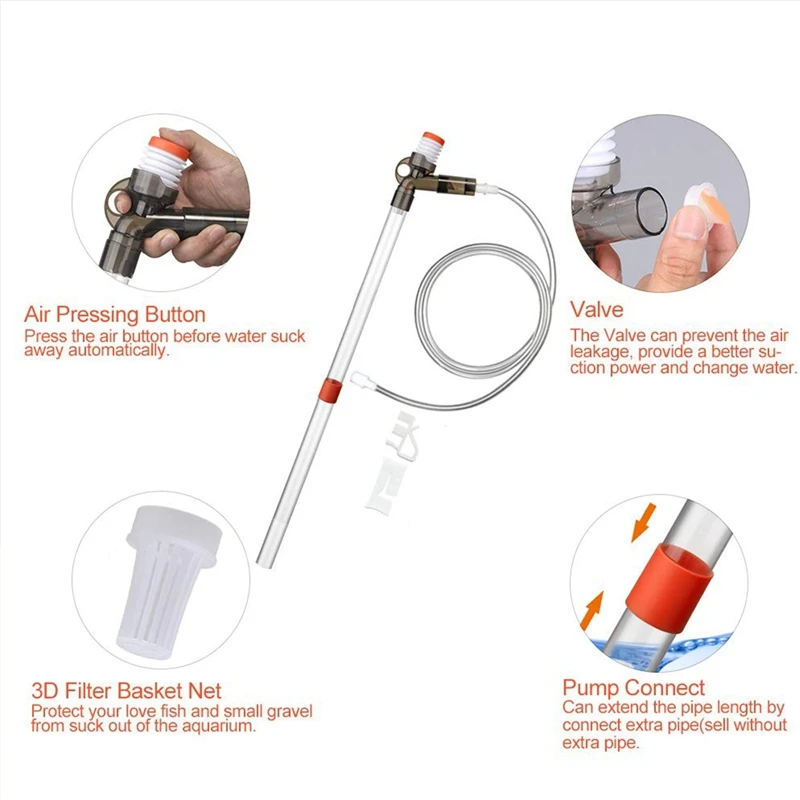 Air Pressing Button
Press the air button before water suck away automatically.

Valve
The Valve can prevent the air leakage, provide a better suction power and change water.

3D Filter Basket Net
Protect your love fish and small gravel from suck out of the aquarium.

Pump Connect
Can extend the pipe length by connect extra pipe(sell without extra pipe.