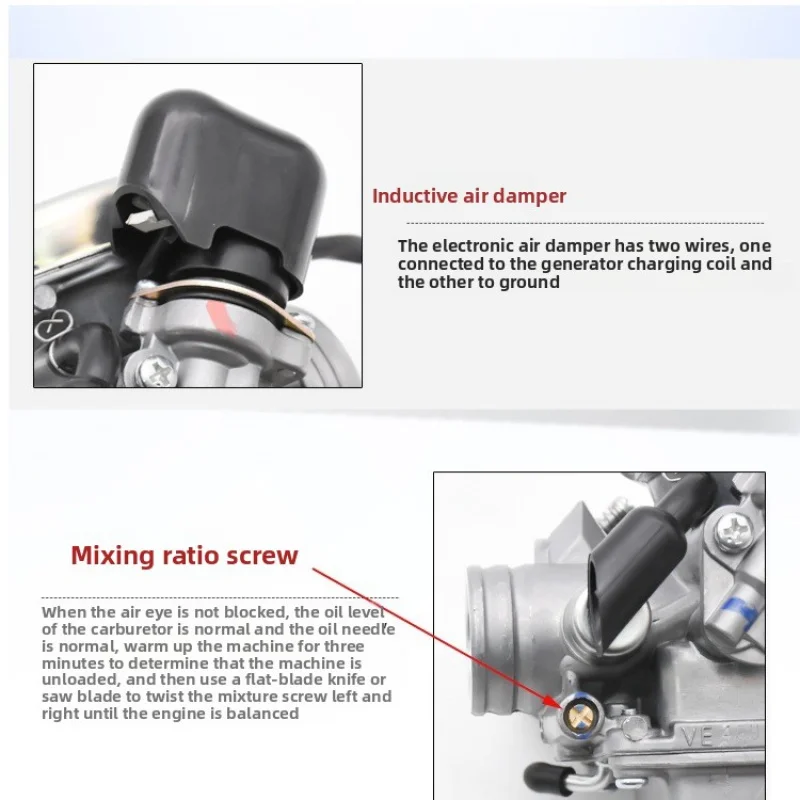 Inductive air damper

The electronic air damper has two wires, one connected to the generator charging coil and the other to ground

Mixing ratio screw

When the air eye is not blocked, the oil level of the carburetor is normal and the oil needle is normal, warm up the machine for three minutes to determine that the machine is unloaded, and then use a flat-blade knife or saw blade to twist the mixture screw left and right until the engine is balanced

VE