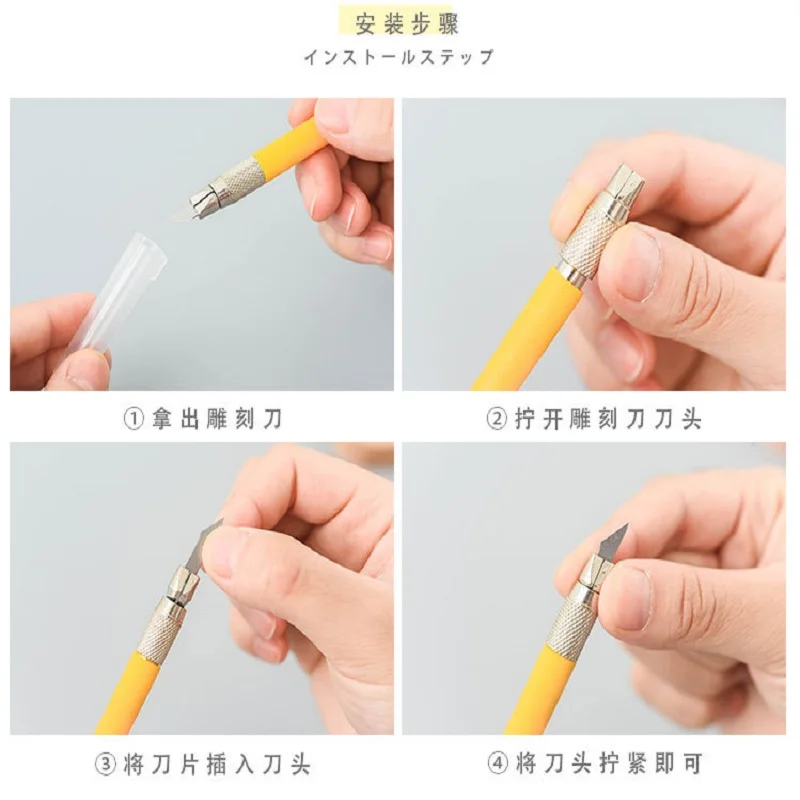 安装步骤

インストールステップ

① 拿出雕刻刀

② 拧开雕刻刀刀头

③ 将刀片插入刀头

④ 将刀头拧紧即可