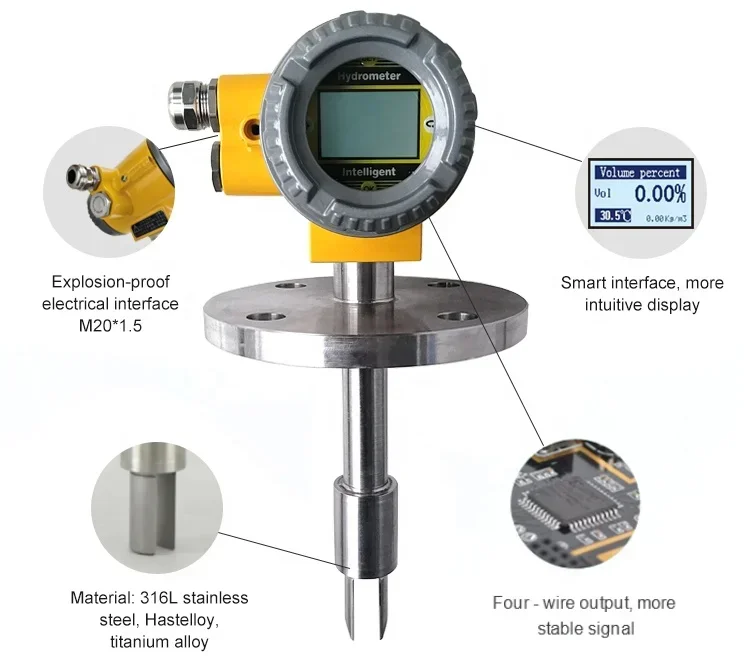 Hydrometer

Intelligent

Volume percent
Vol 0.00%
30.5℃ 0.00Kg/m3

Explosion-proof electrical interface M20*1.5

Smart interface, more intuitive display

Material: 316L stainless steel, Hastelloy, titanium alloy

Four - wire output, more stable signal