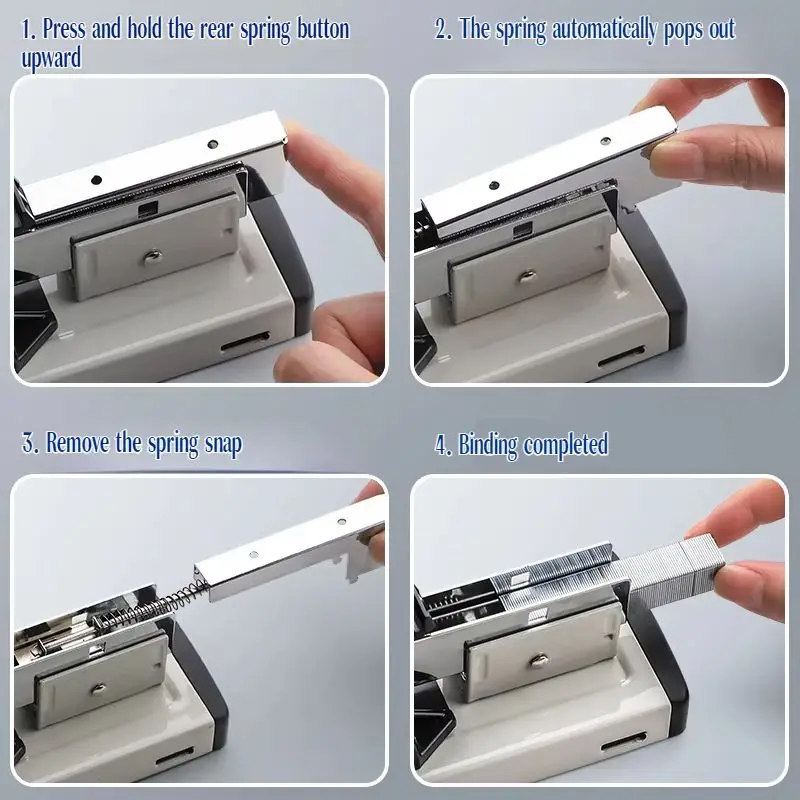 1. Press and hold the rear spring button upward

2. The spring automatically pops out

3. Remove the spring snap

4. Binding completed