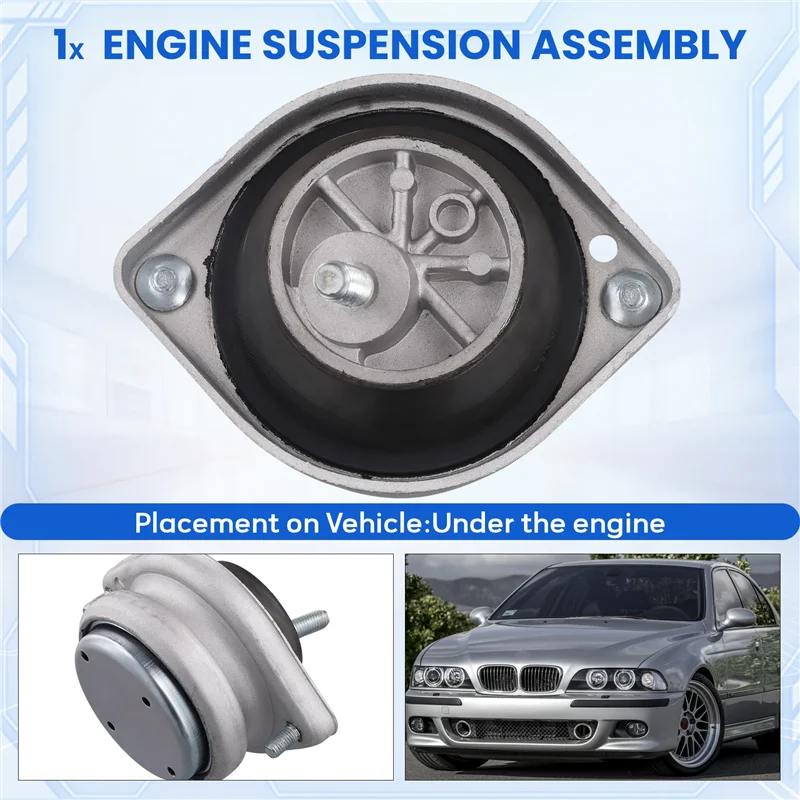 1x ENGINE SUSPENSION ASSEMBLY

Placement on Vehicle:Under the engine