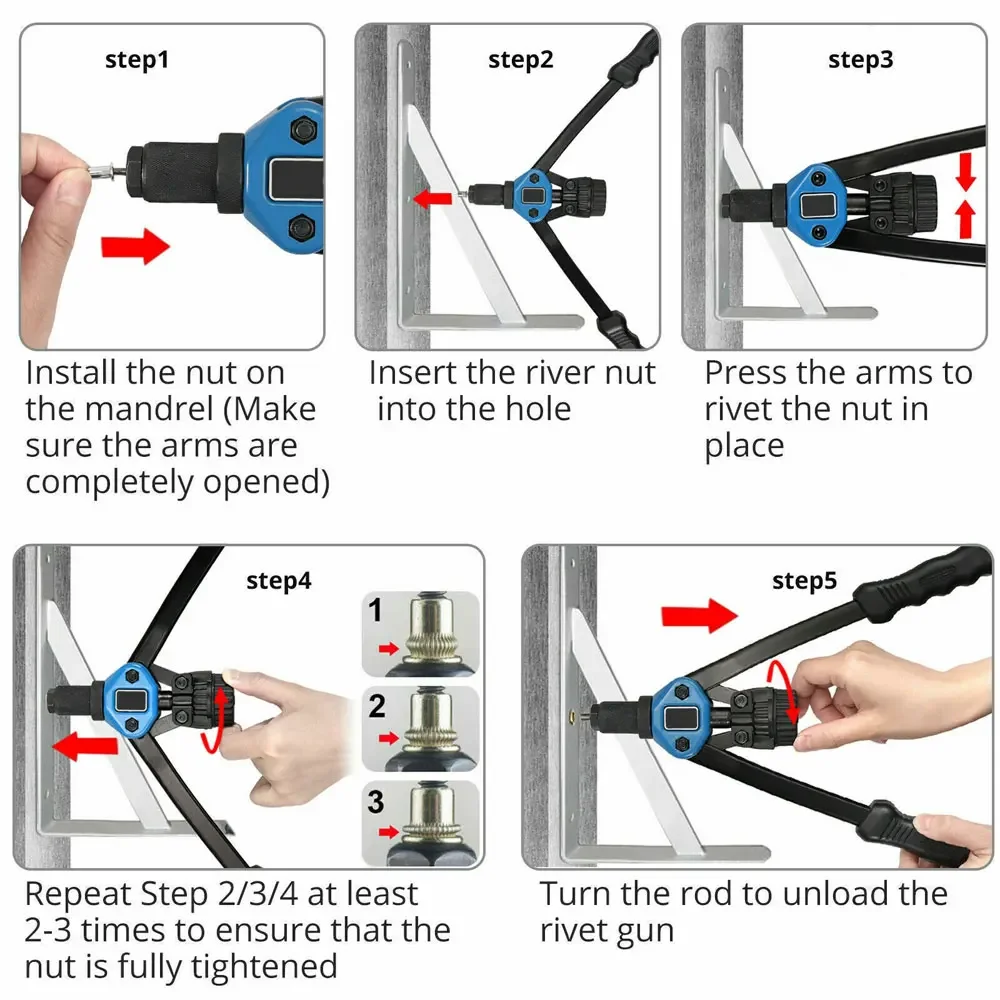 step1

Install the nut on the mandrel (Make sure the arms are completely opened)

step2

Insert the river nut into the hole

step3

Press the arms to rivet the nut in place

step4

1

2

3

Repeat Step 2/3/4 at least 2-3 times to ensure that the nut is fully tightened

step5

Turn the rod to unload the rivet gun