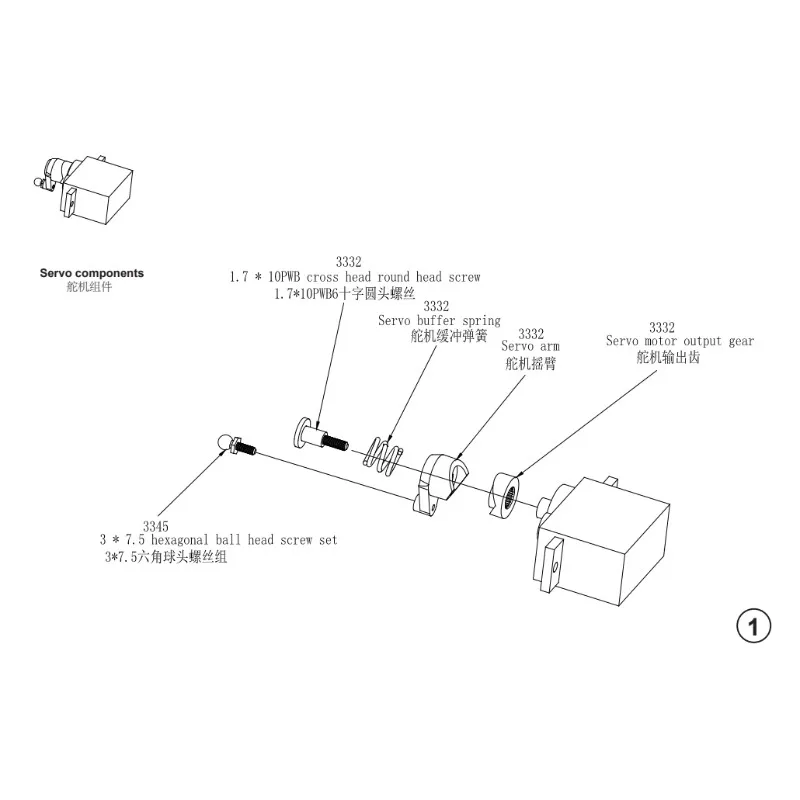 Servo components
舵机组件

3332
1.7 * 10PWB cross head round head screw
1.7*10PWB6十字圆头螺丝

3332
Servo buffer spring
舵机缓冲弹簧

3332
Servo arm
舵机摇臂

3332
Servo motor output gear
舵机输出齿

3345
3 * 7.5 hexagonal ball head screw set
3*7.5六角球头螺丝组

1