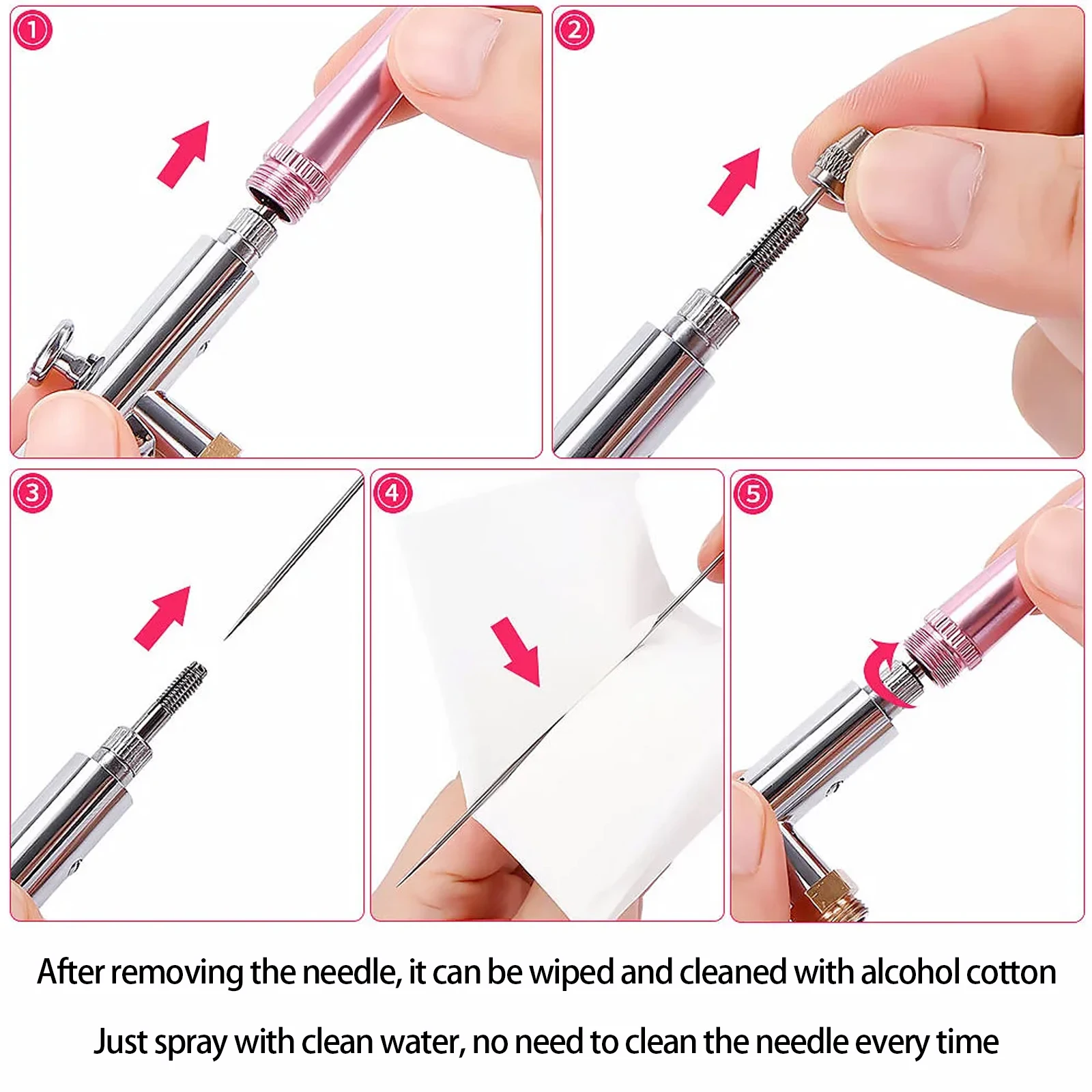 ①

②

③

④

⑤

After removing the needle, it can be wiped and cleaned with alcohol cotton

Just spray with clean water, no need to clean the needle every time