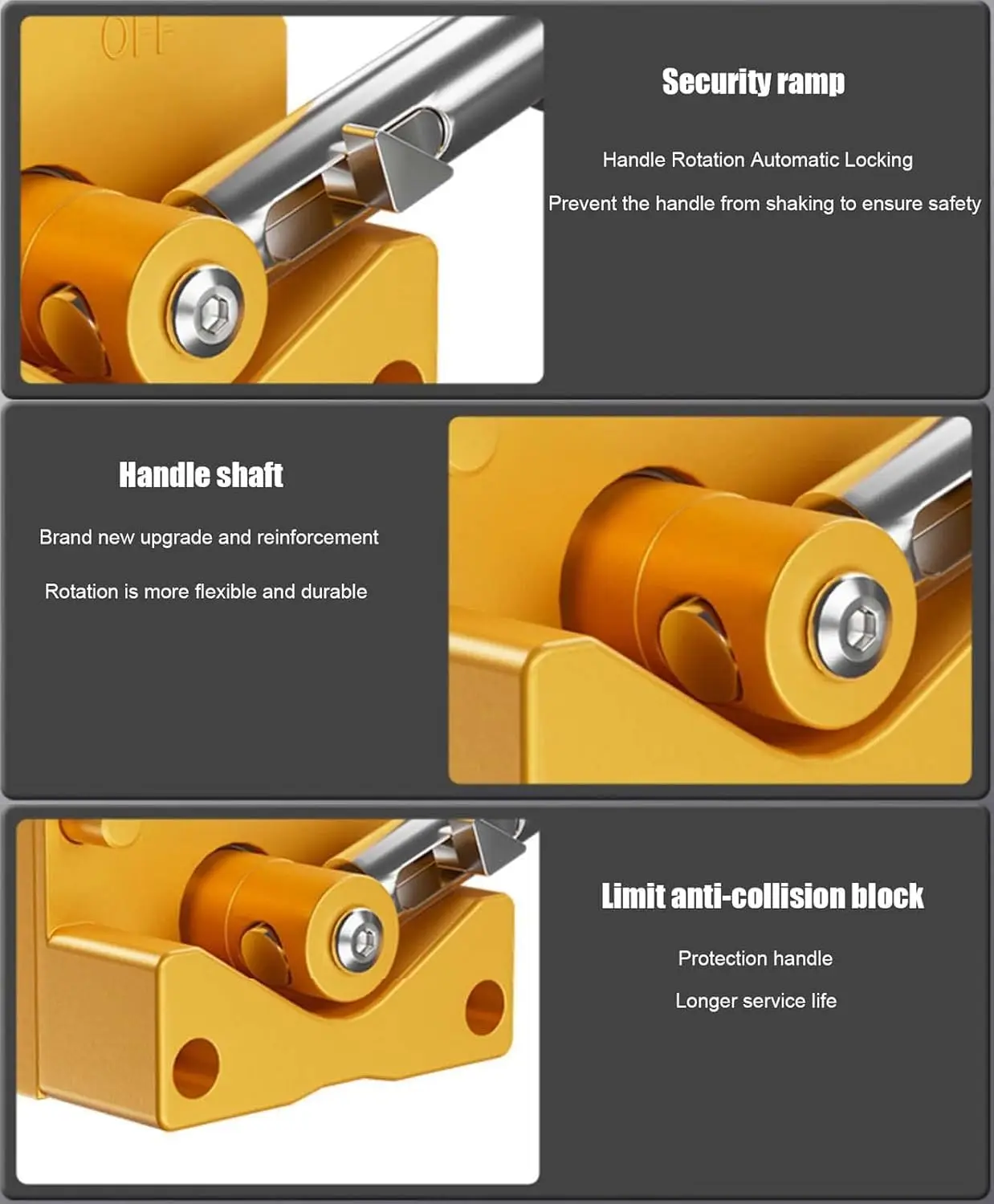 OFF

Security ramp

Handle Rotation Automatic Locking

Prevent the handle from shaking to ensure safety

Handle shaft

Brand new upgrade and reinforcement

Rotation is more flexible and durable

Limit anti-collision block

Protection handle

Longer service life