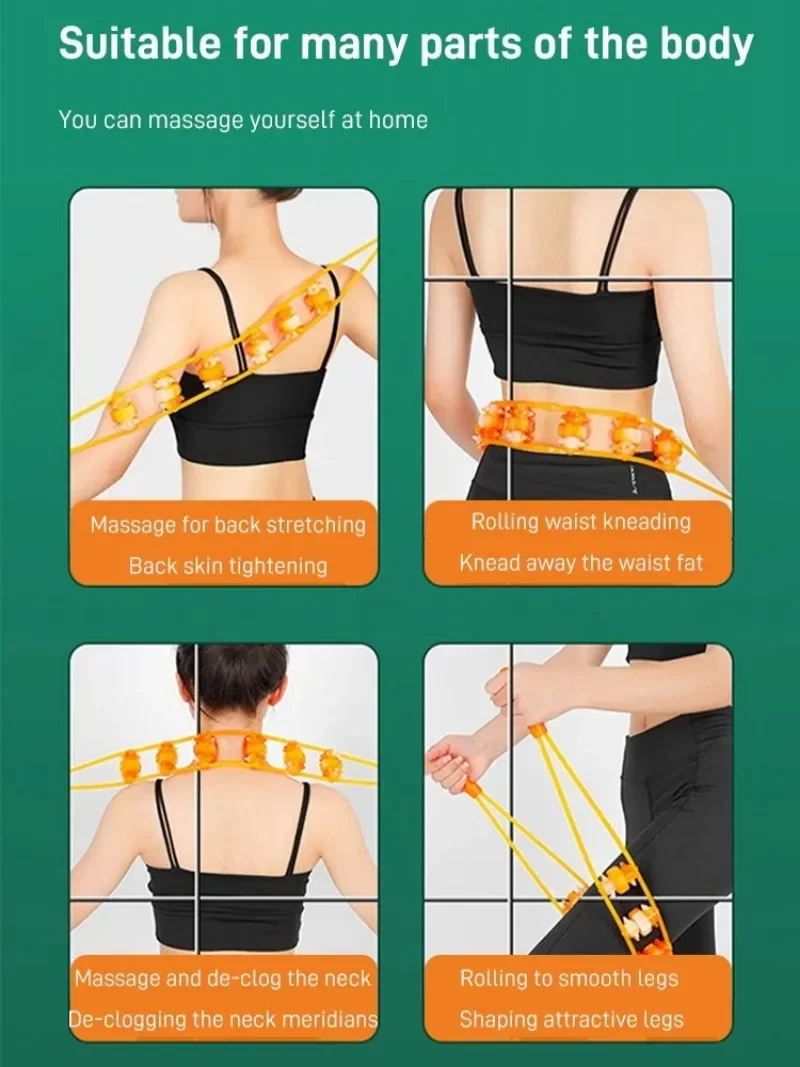 Suitable for many parts of the body

You can massage yourself at home

Massage for back stretching
Back skin tightening

Rolling waist kneading
Knead away the waist fat

Massage and de-clog the neck
De-clogging the neck meridians

Rolling to smooth legs
Shaping attractive legs