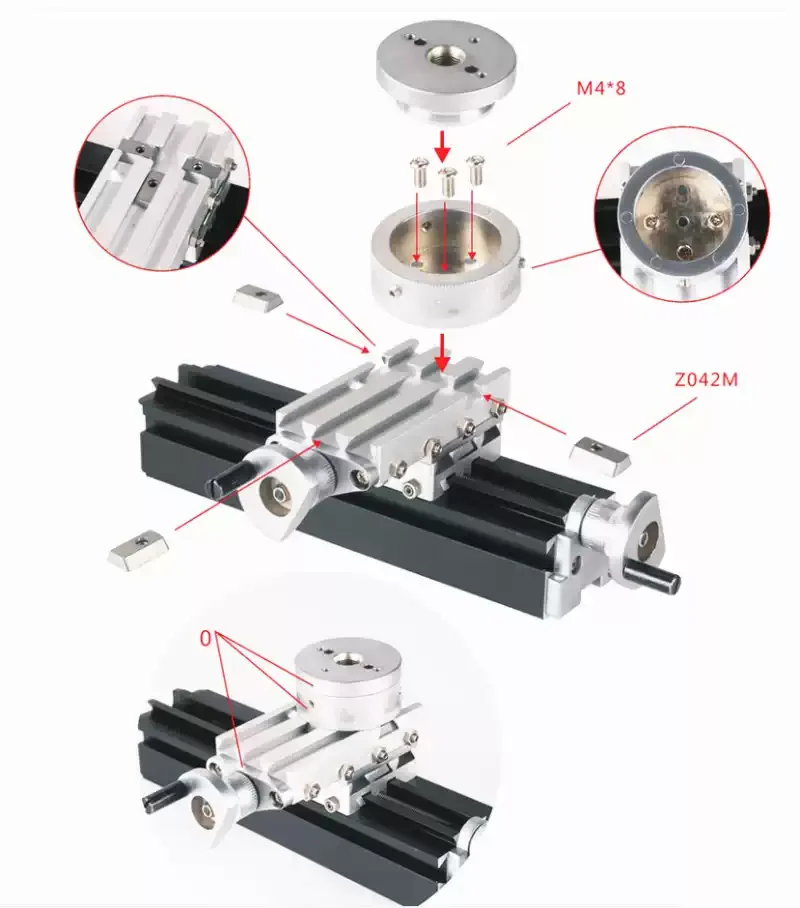 M4*8

Z042M

0