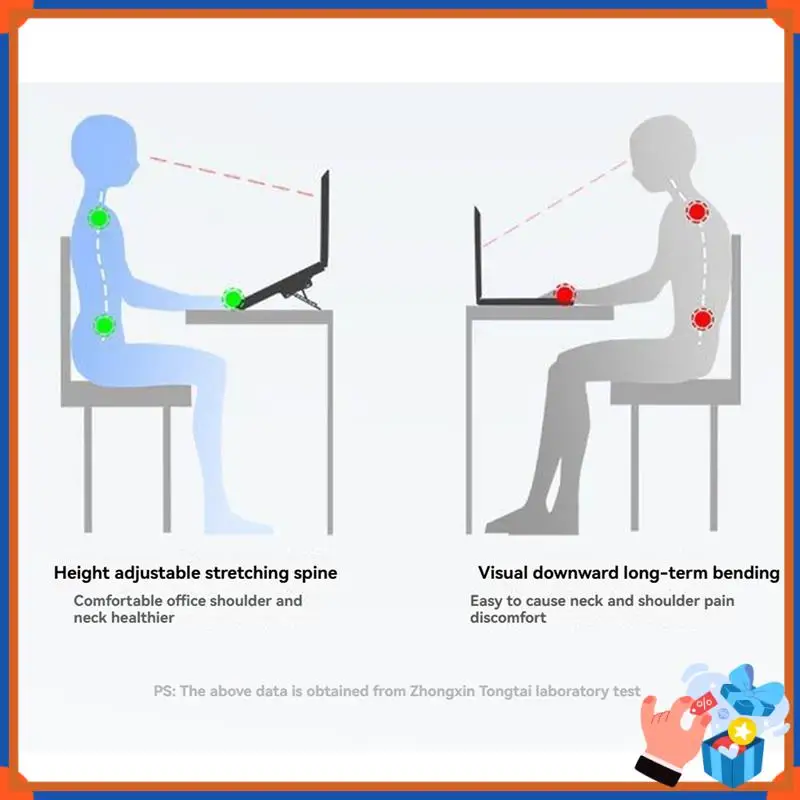 Height adjustable stretching spine

Comfortable office shoulder and neck healthier

Visual downward long-term bending

Easy to cause neck and shoulder pain discomfort

PS: The above data is obtained from Zhongxin Tongtai laboratory test

%