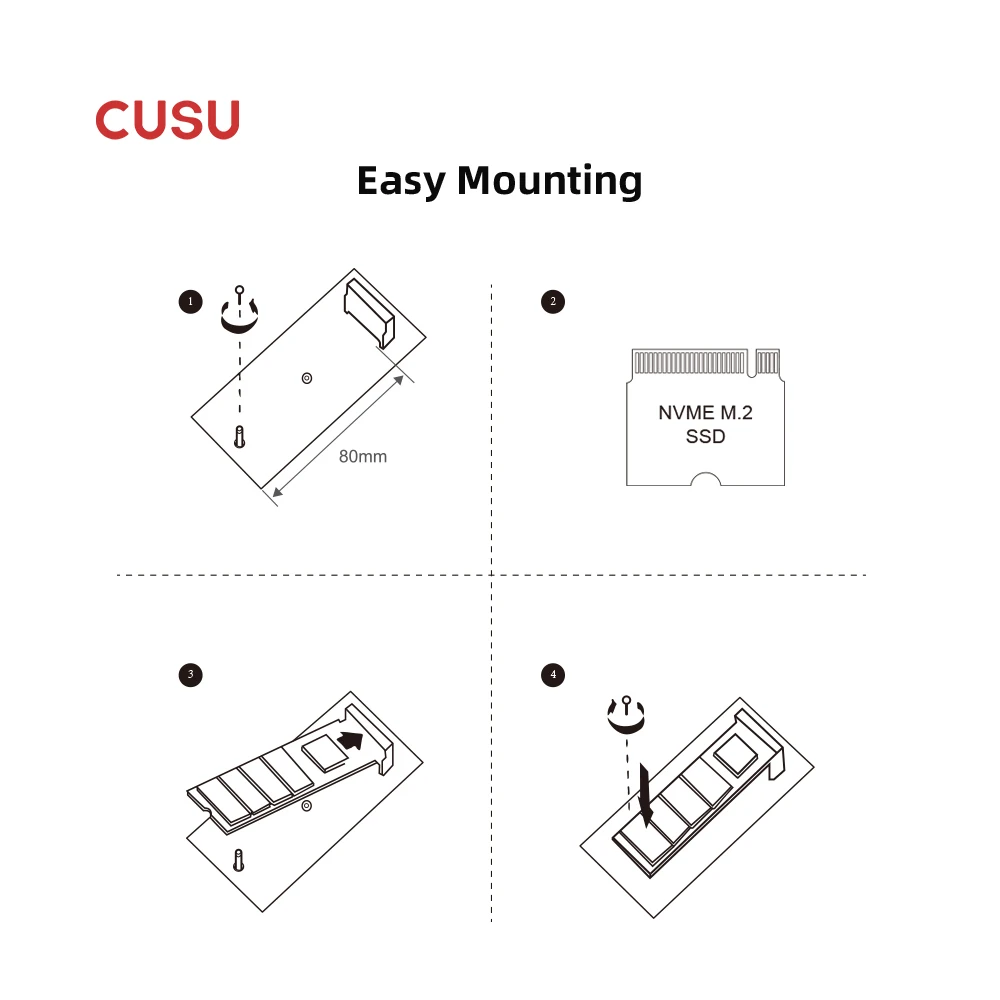 CUSU

Easy Mounting

1

80mm

2

NVME M.2
SSD

3

4