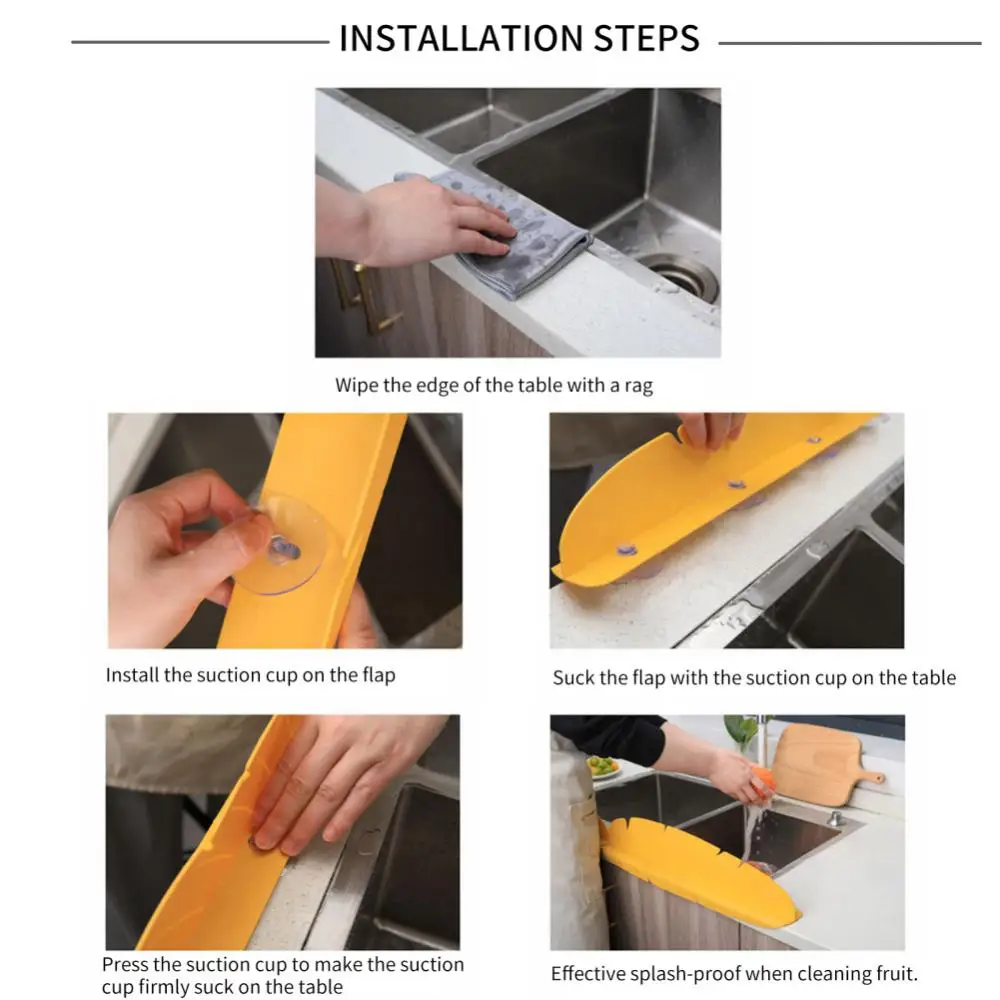 INSTALLATION STEPS

Wipe the edge of the table with a rag

Install the suction cup on the flap

Suck the flap with the suction cup on the table

Press the suction cup to make the suction cup firmly suck on the table

Effective splash-proof when cleaning fruit.