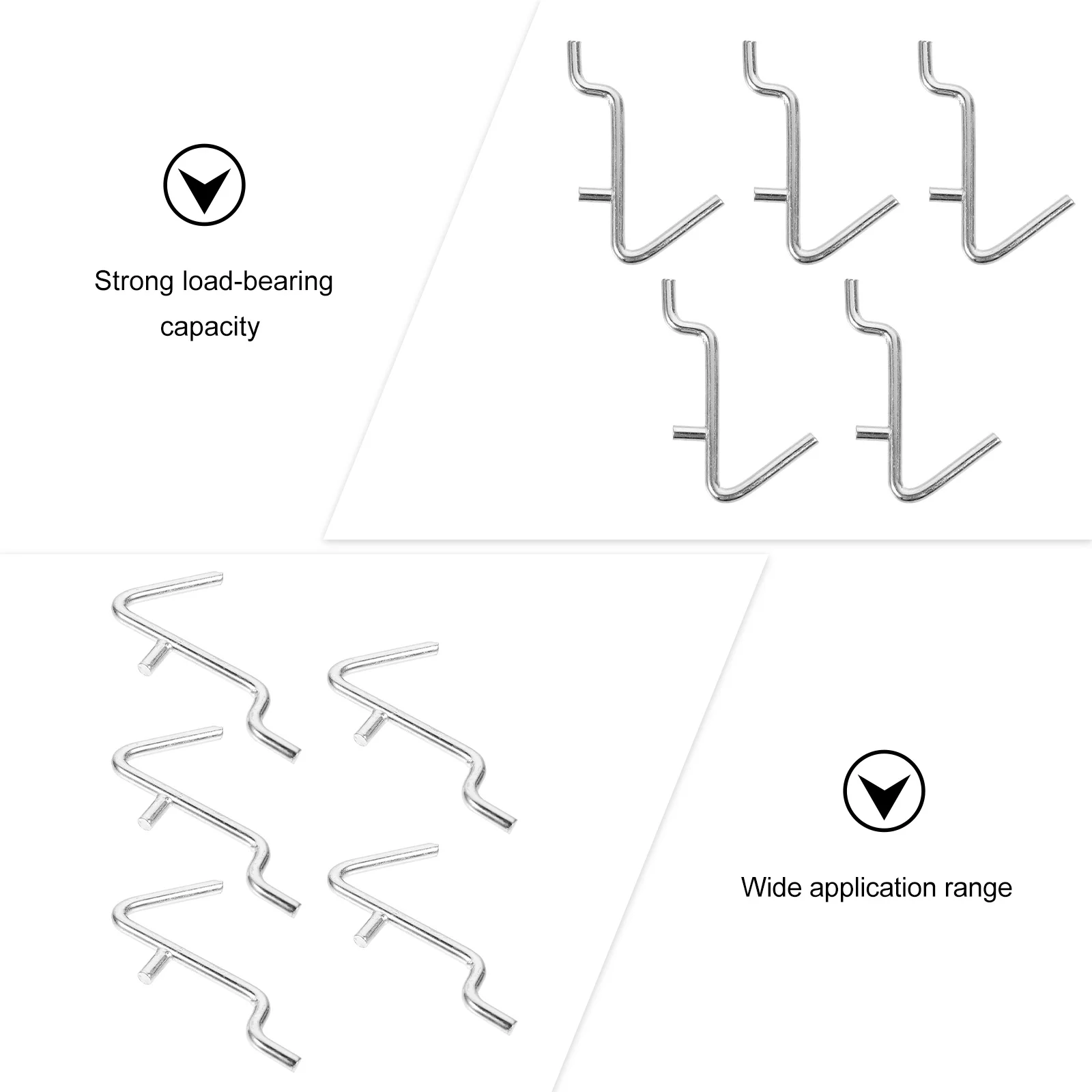 Strong load-bearing capacity

Wide application range