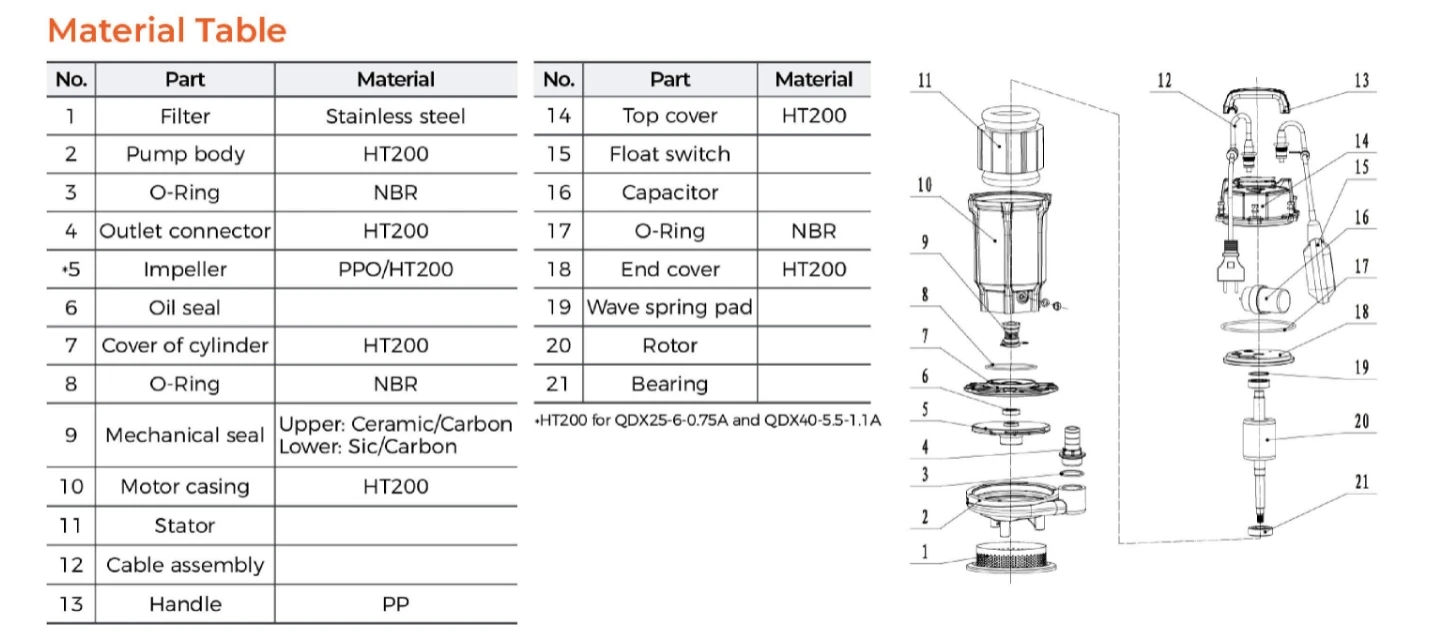 Material Table

| No. | Part | Material |
|---|---|---|
| 1 | Filter | Stainless steel |
| 2 | Pump body | HT200 |
| 3 | O-Ring | NBR |
| 4 | Outlet connector | HT200 |
| *5 | Impeller | PPO/HT200 |
| 6 | Oil seal | |
| 7 | Cover of cylinder | HT200 |
| 8 | O-Ring | NBR |
| 9 | Mechanical seal | Upper: Ceramic/Carbon Lower: Sic/Carbon |
| 10 | Motor casing | HT200 |
| 11 | Stator | |
| 12 | Cable assembly | |
| 13 | Handle | PP |

| No. | Part | Material |
|---|---|---|
| 14 | Top cover | HT200 |
| 15 | Float switch | |
| 16 | Capacitor | |
| 17 | O-Ring | NBR |
| 18 | End cover | HT200 |
| 19 | Wave spring pad | |
| 20 | Rotor | |
| 21 | Bearing | |

*HT200 for QDX25-6-0.75A and QDX40-5.5-1.1A

11 10 9 8 7 6 5 4 3 2 1 12 13 14 15 16 17 18 19 20 21