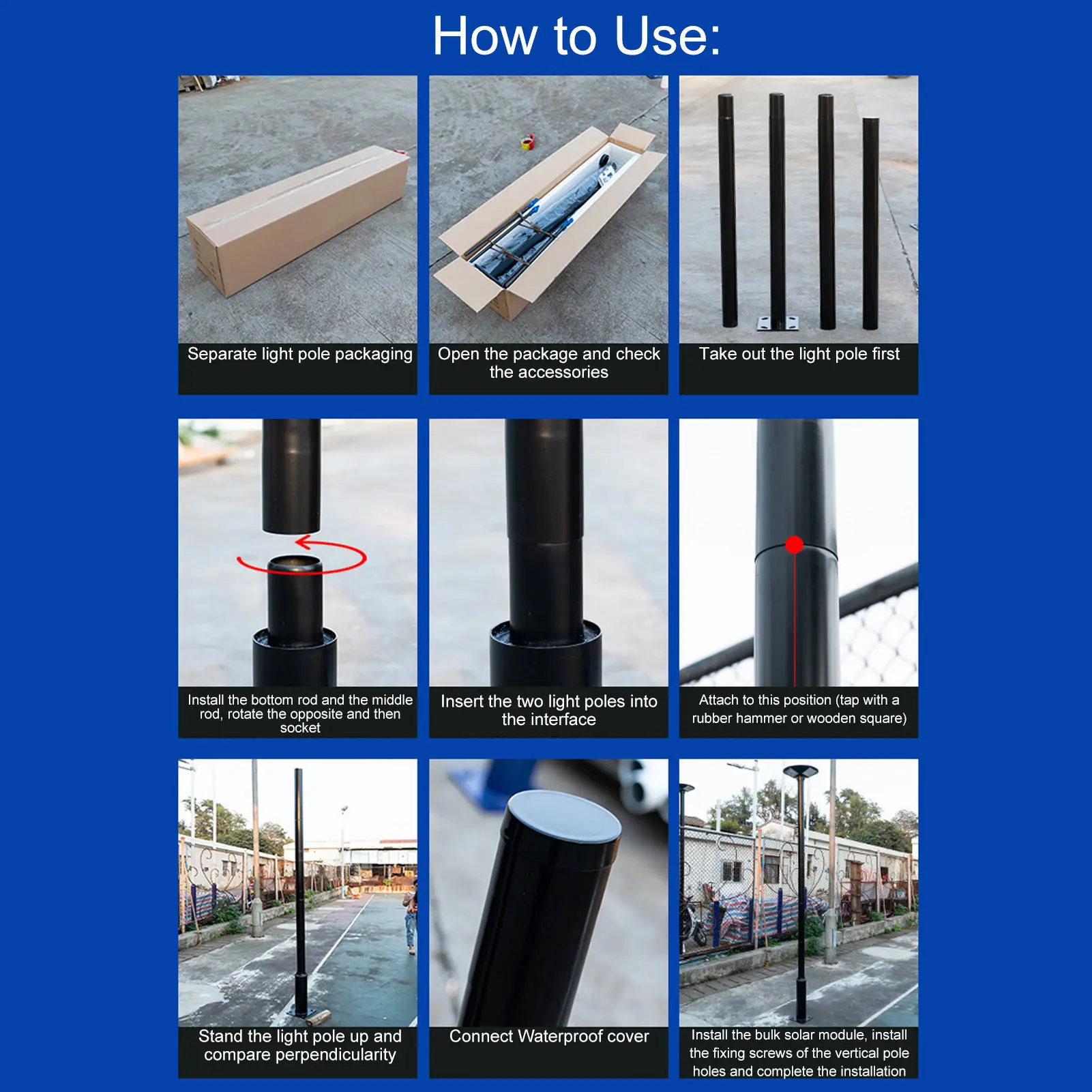 How to Use:

Separate light pole packaging

Open the package and check the accessories

Take out the light pole first

Install the bottom rod and the middle rod, rotate the opposite and then socket

Insert the two light poles into the interface

Attach to this position (tap with a rubber hammer or wooden square)

Stand the light pole up and compare perpendicularity

Connect Waterproof cover

Install the bulk solar module, install the fixing screws of the vertical pole holes and complete the installation