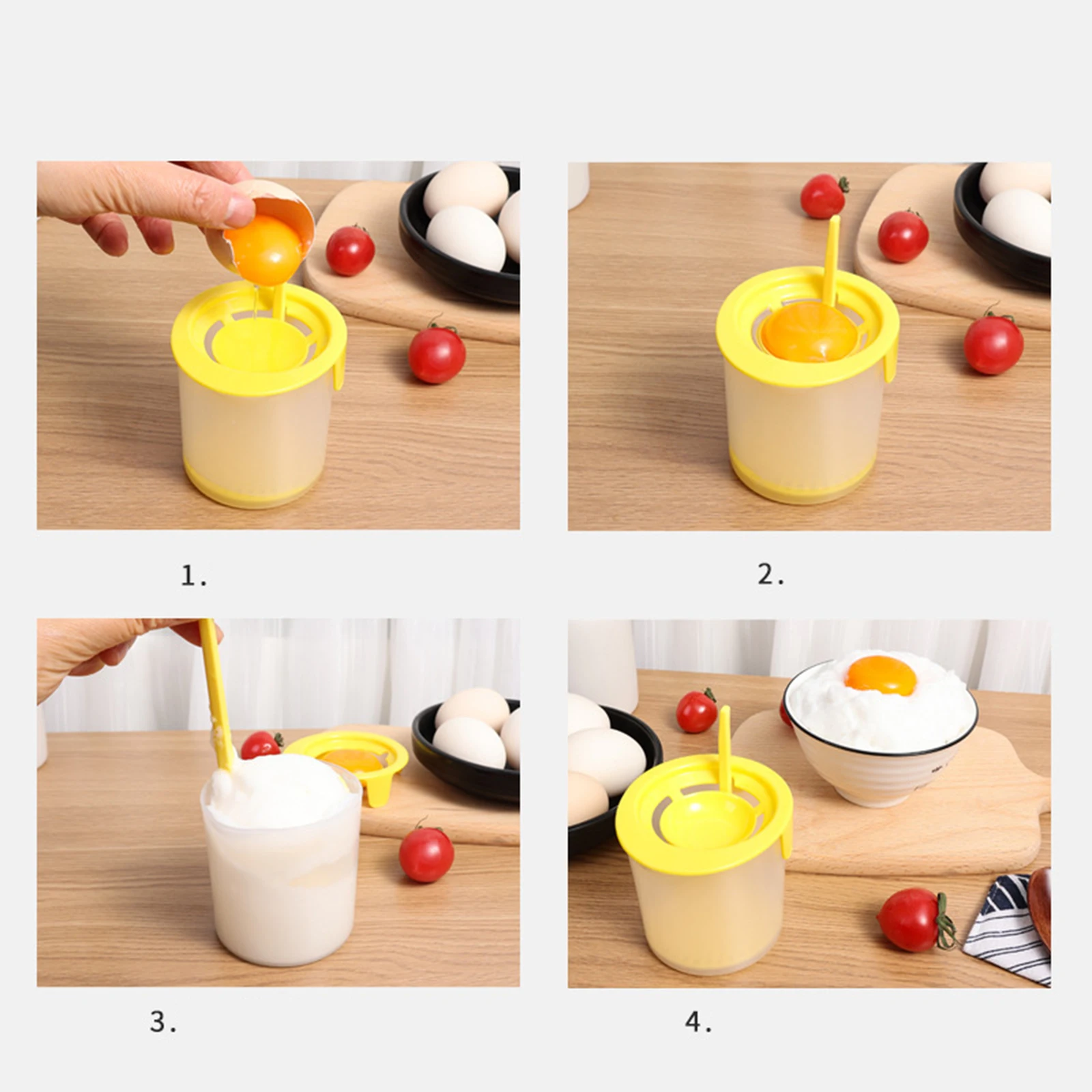 1.

2.

3.

4.