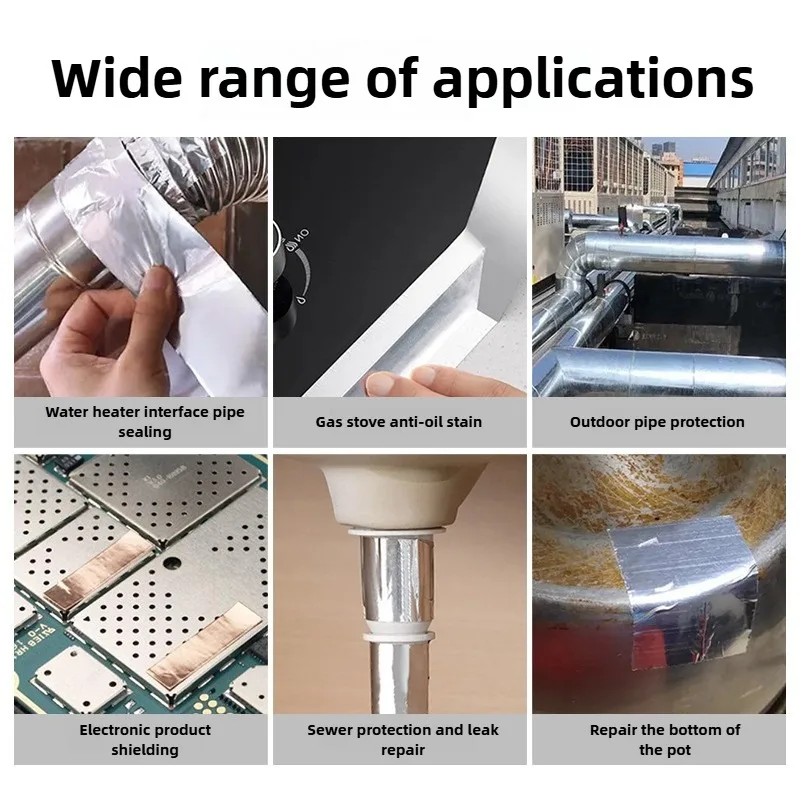 Wide range of applications

Water heater interface pipe sealing

Gas stove anti-oil stain

Outdoor pipe protection

Electronic product shielding

Sewer protection and leak repair

Repair the bottom of the pot