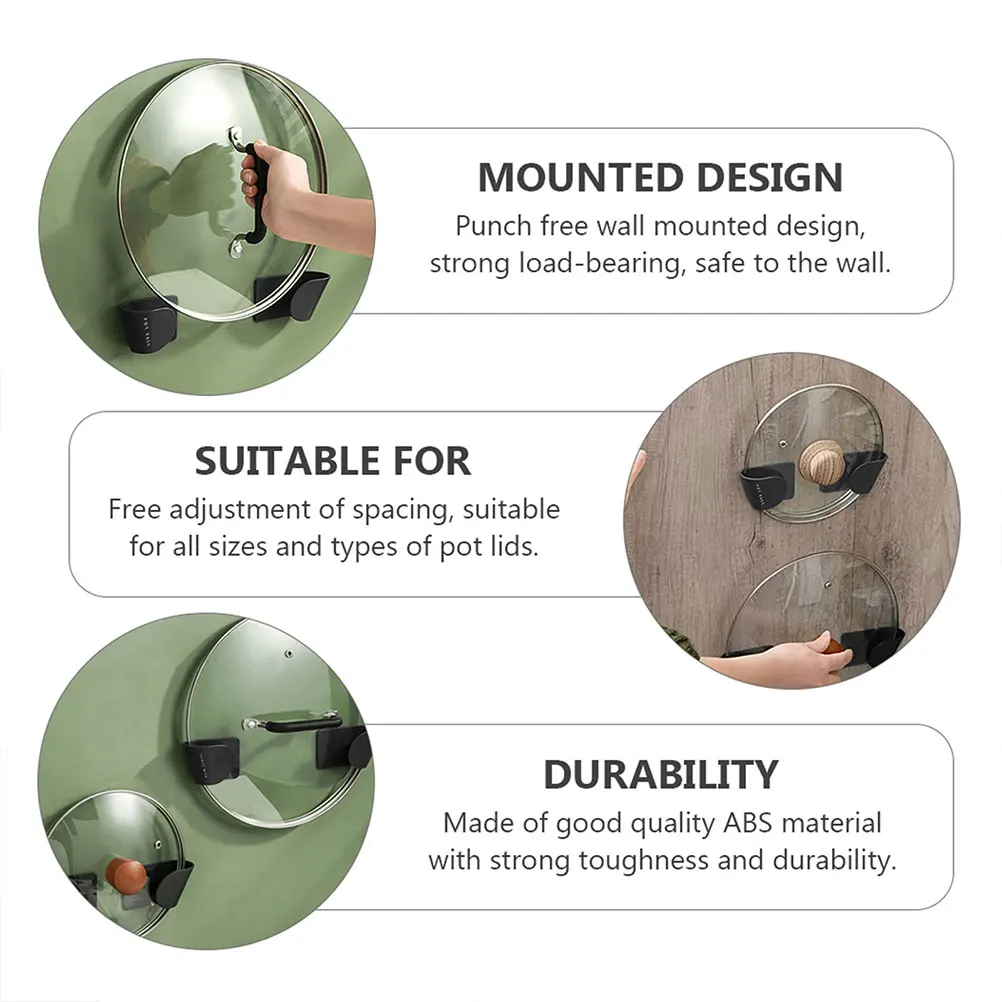 MOUNTED DESIGN
Punch free wall mounted design, strong load-bearing, safe to the wall.

SUITABLE FOR
Free adjustment of spacing, suitable for all sizes and types of pot lids.

DURABILITY
Made of good quality ABS material with strong toughness and durability.