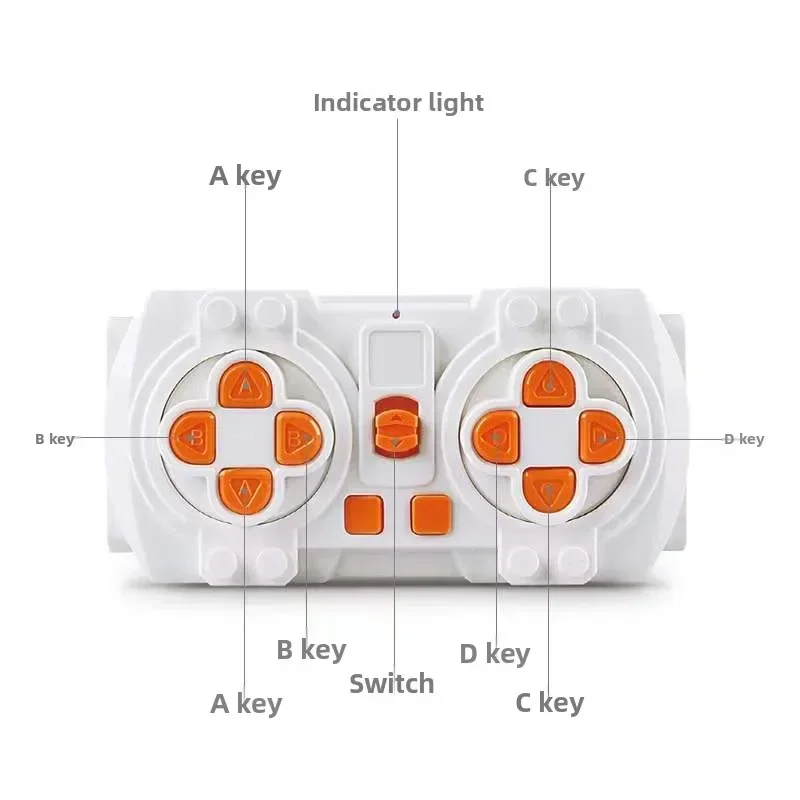 Indicator light

A key

C key

B key

D key

B key

D key

Switch

A key

C key