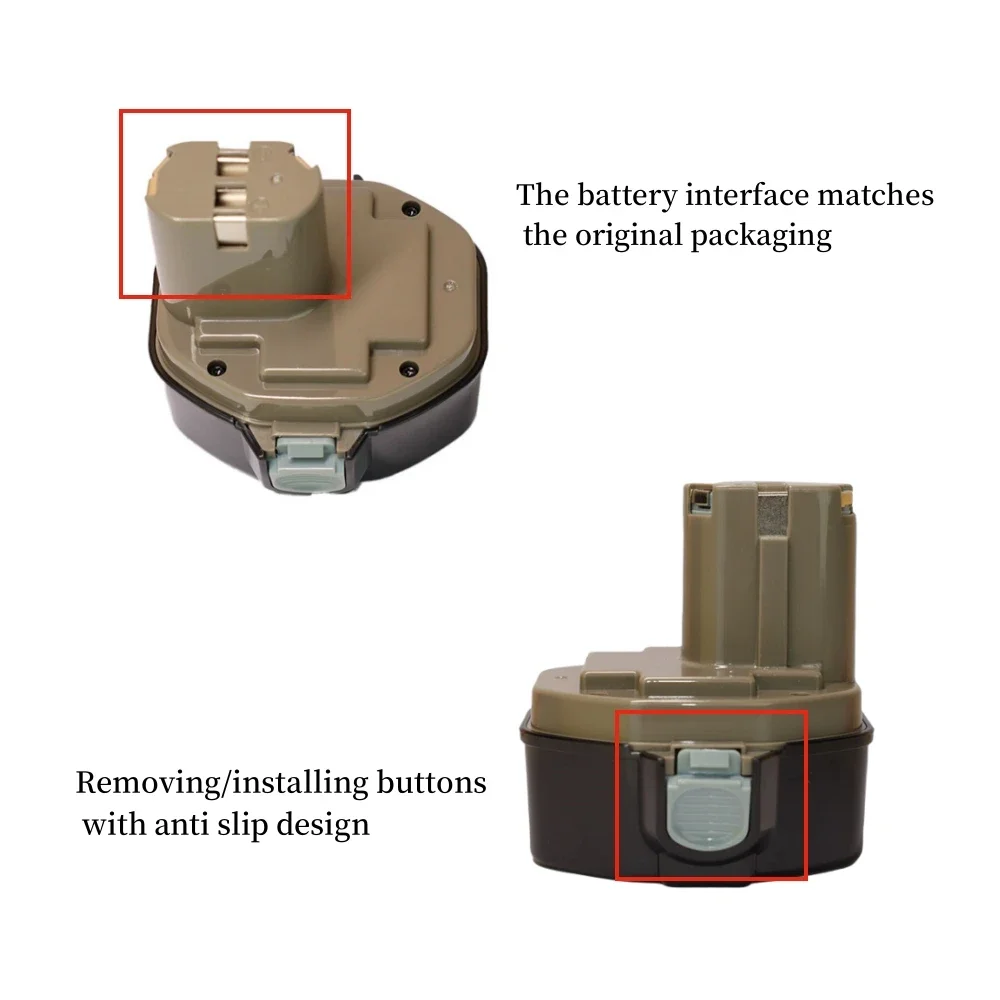 The battery interface matches the original packaging

Removing/installing buttons with anti slip design