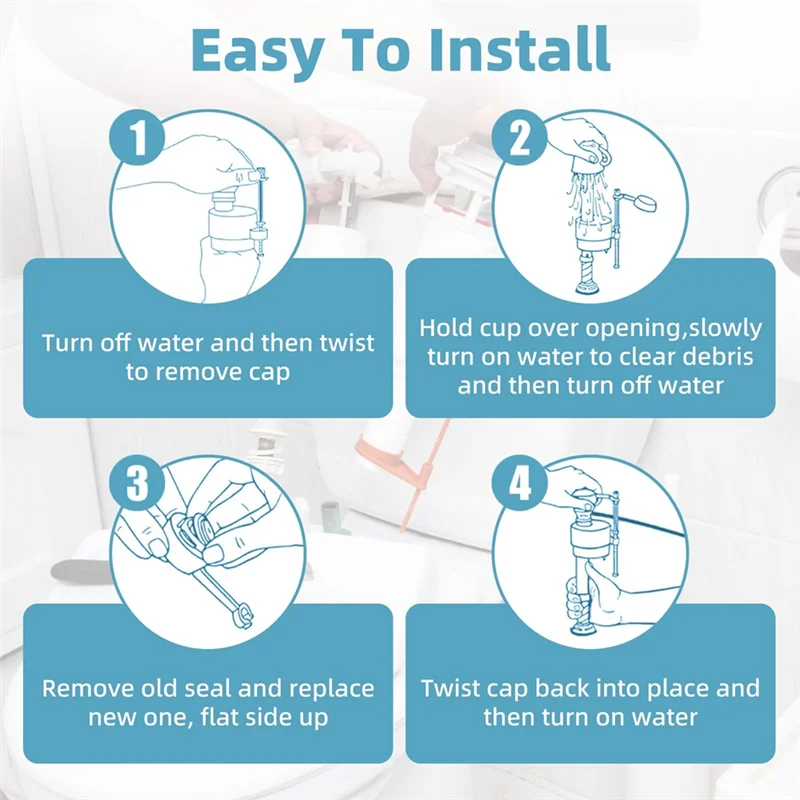 Easy To Install

1

Turn off water and then twist to remove cap

2

Hold cup over opening,slowly turn on water to clear debris and then turn off water

3

Remove old seal and replace new one, flat side up

4

Twist cap back into place and then turn on water