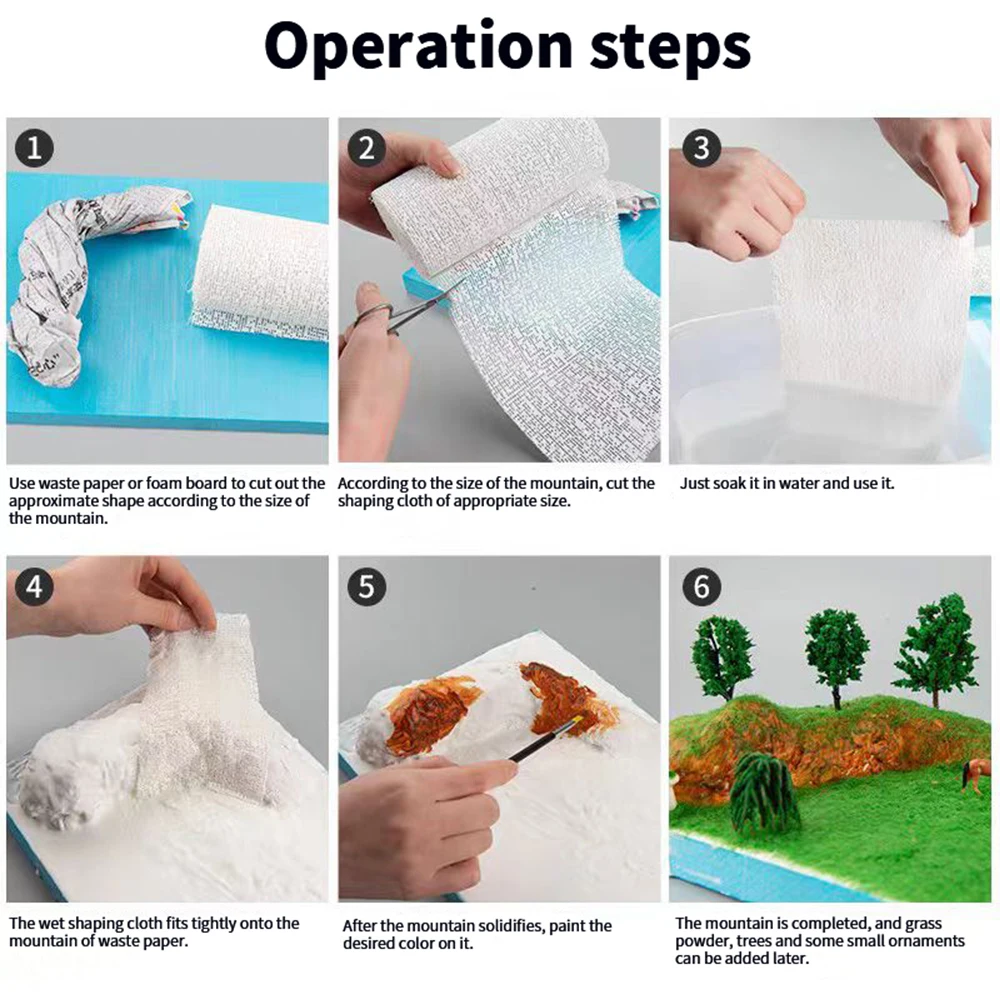 Operation steps

1

Use waste paper or foam board to cut out the approximate shape according to the size of the mountain.

2

According to the size of the mountain, cut the shaping cloth of appropriate size.

3

Just soak it in water and use it.

4

The wet shaping cloth fits tightly onto the mountain of waste paper.

5

After the mountain solidifies, paint the desired color on it.

6

The mountain is completed, and grass powder, trees and some small ornaments can be added later.