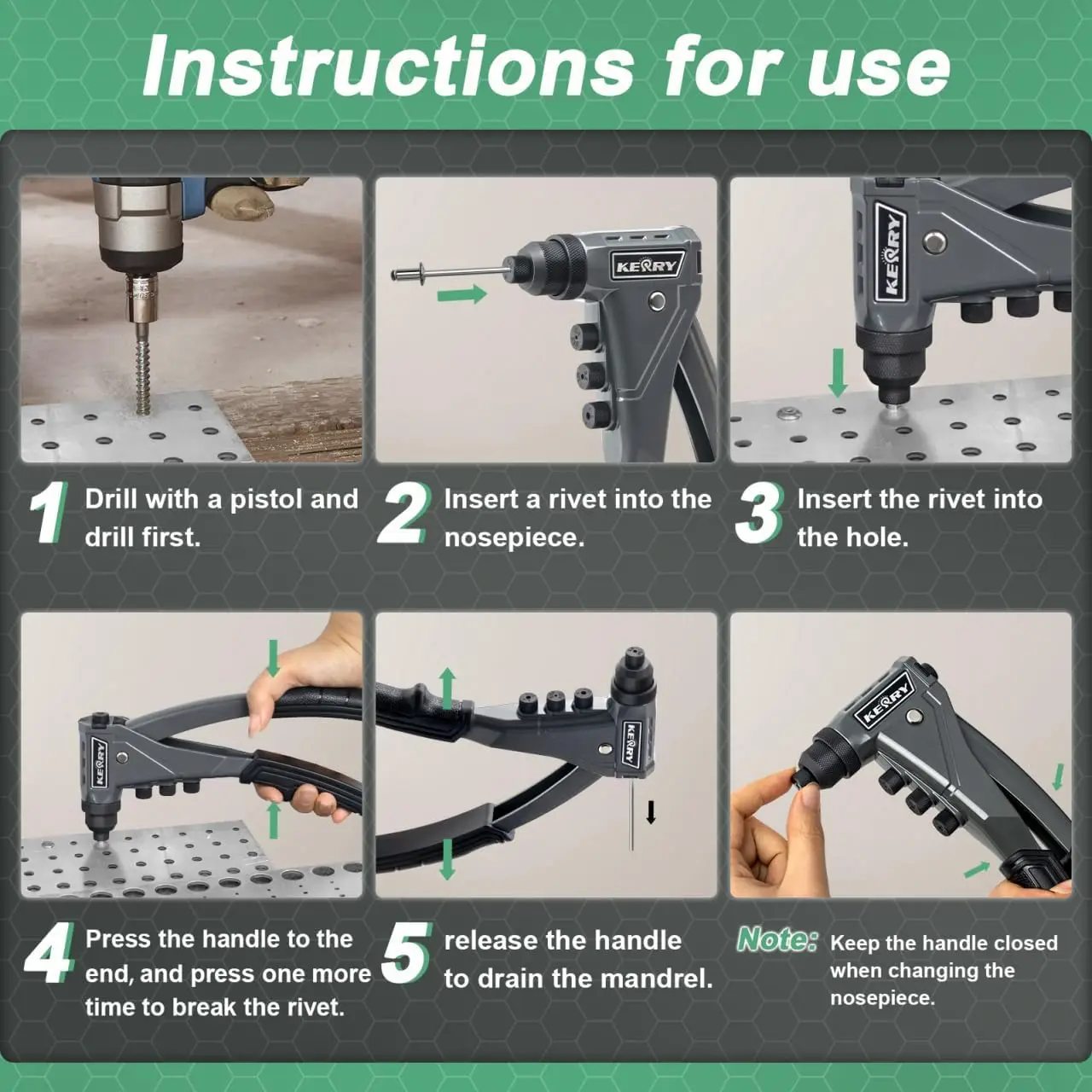 Instructions for use

KERRY

KERRY

1 Drill with a pistol and drill first.

2 Insert a rivet into the nosepiece.

3 Insert the rivet into the hole.

KERRY

KERRY

KERRY

4 Press the handle to the end, and press one more time to break the rivet.

5 release the handle to drain the mandrel.

Note: Keep the handle closed when changing the nosepiece.