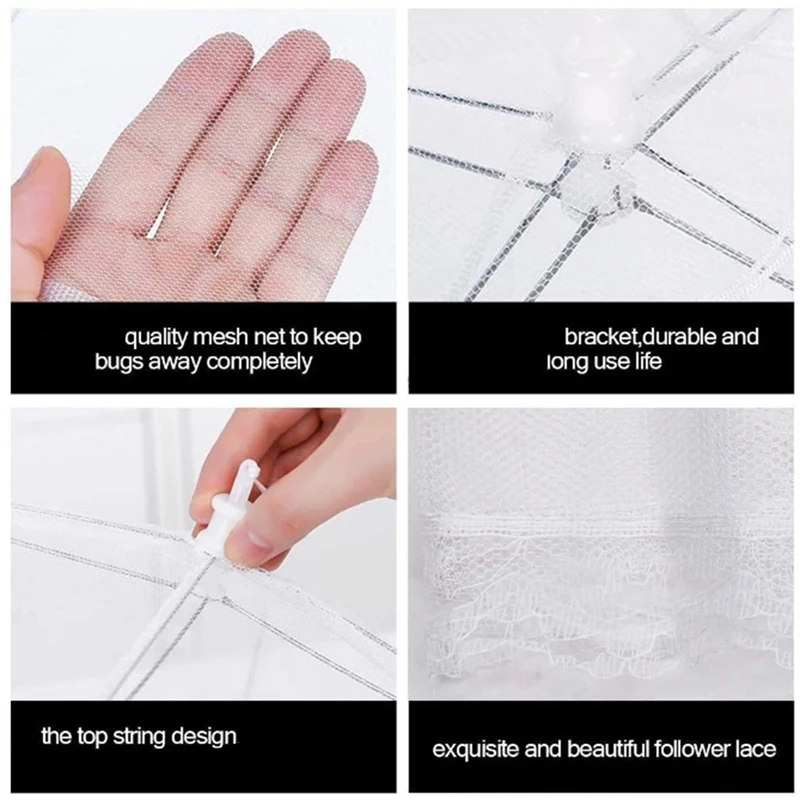 quality mesh net to keep bugs away completely

bracket,durable and long use life

the top string design

exquisite and beautiful follower lace