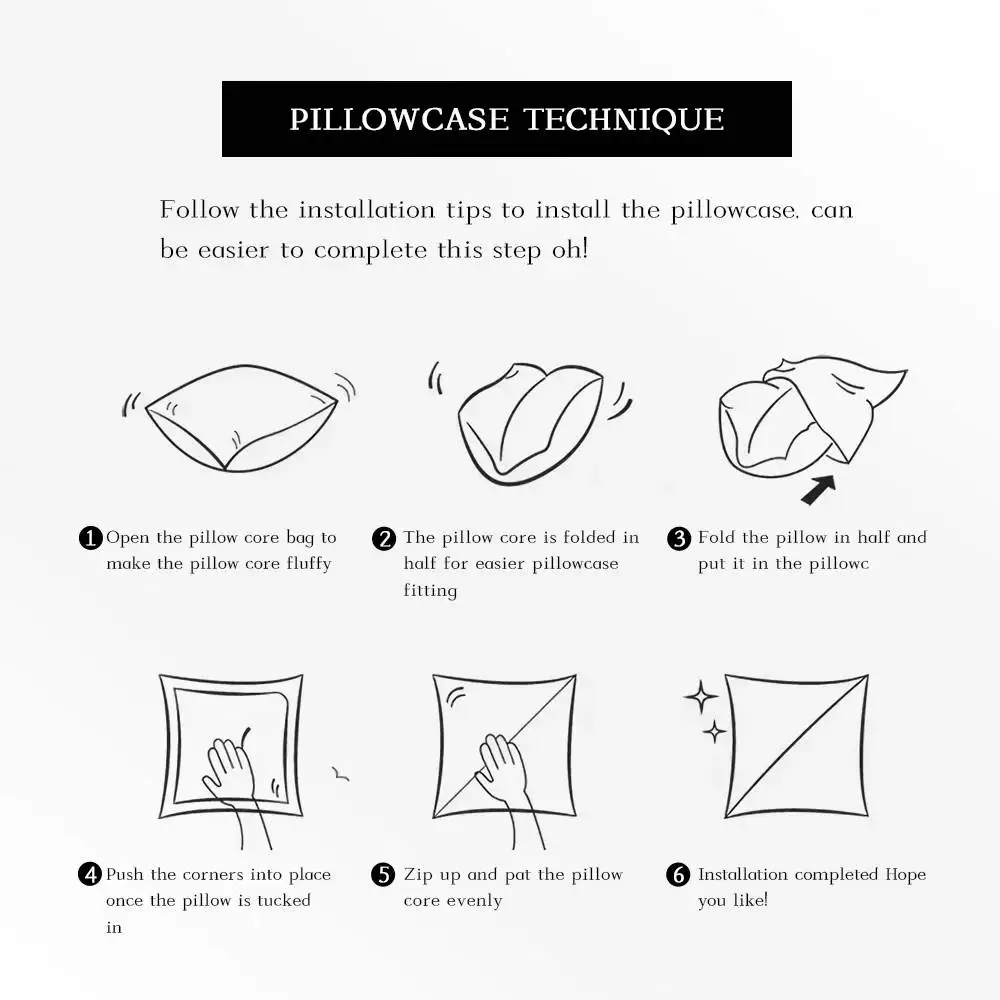 PILLOWCASE TECHNIQUE

Follow the installation tips to install the pillowcase. can be easier to complete this step oh!

1 Open the pillow core bag to make the pillow core fluffy

2 The pillow core is folded in half for easier pillowcase fitting

3 Fold the pillow in half and put it in the pillowc

4 Push the corners into place once the pillow is tucked in

5 Zip up and pat the pillow core evenly

6 Installation completed Hope you like!