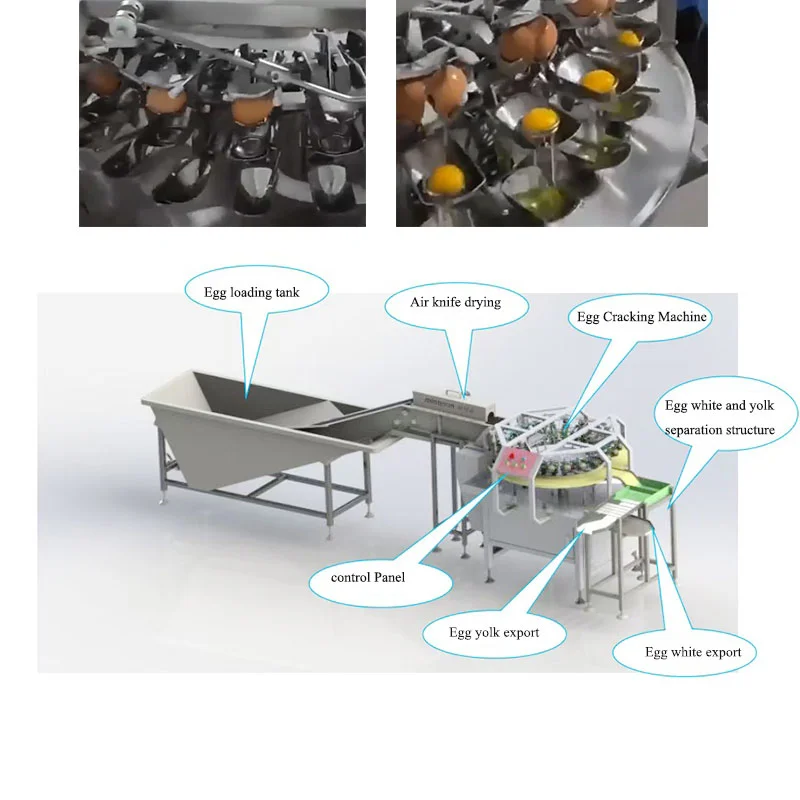 Egg loading tank

Air knife drying

Egg Cracking Machine

Egg white and yolk separation structure

control Panel

Egg yolk export

Egg white export