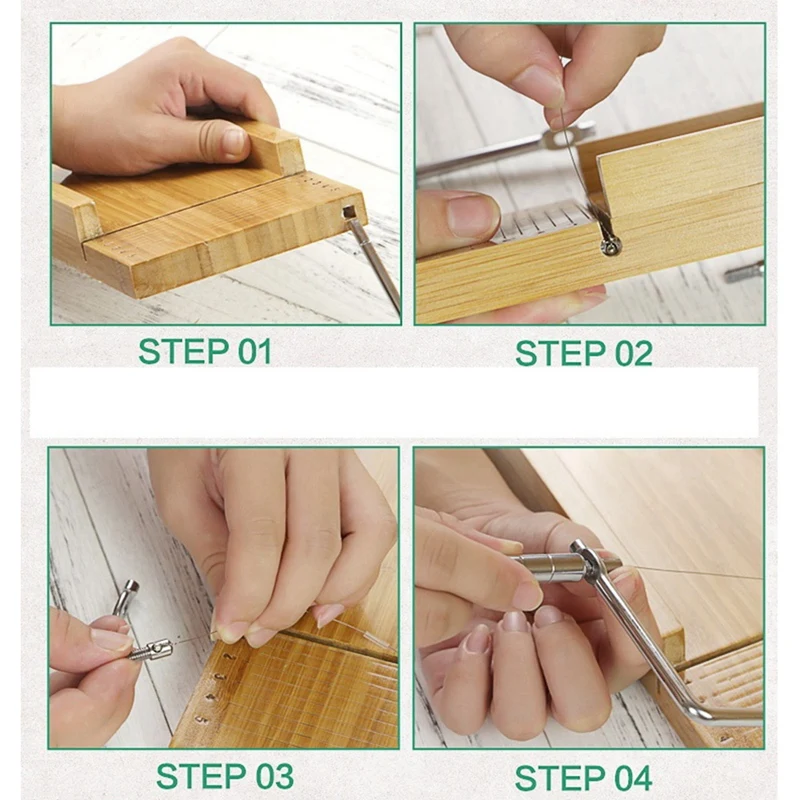 STEP 01

STEP 02

STEP 03

STEP 04