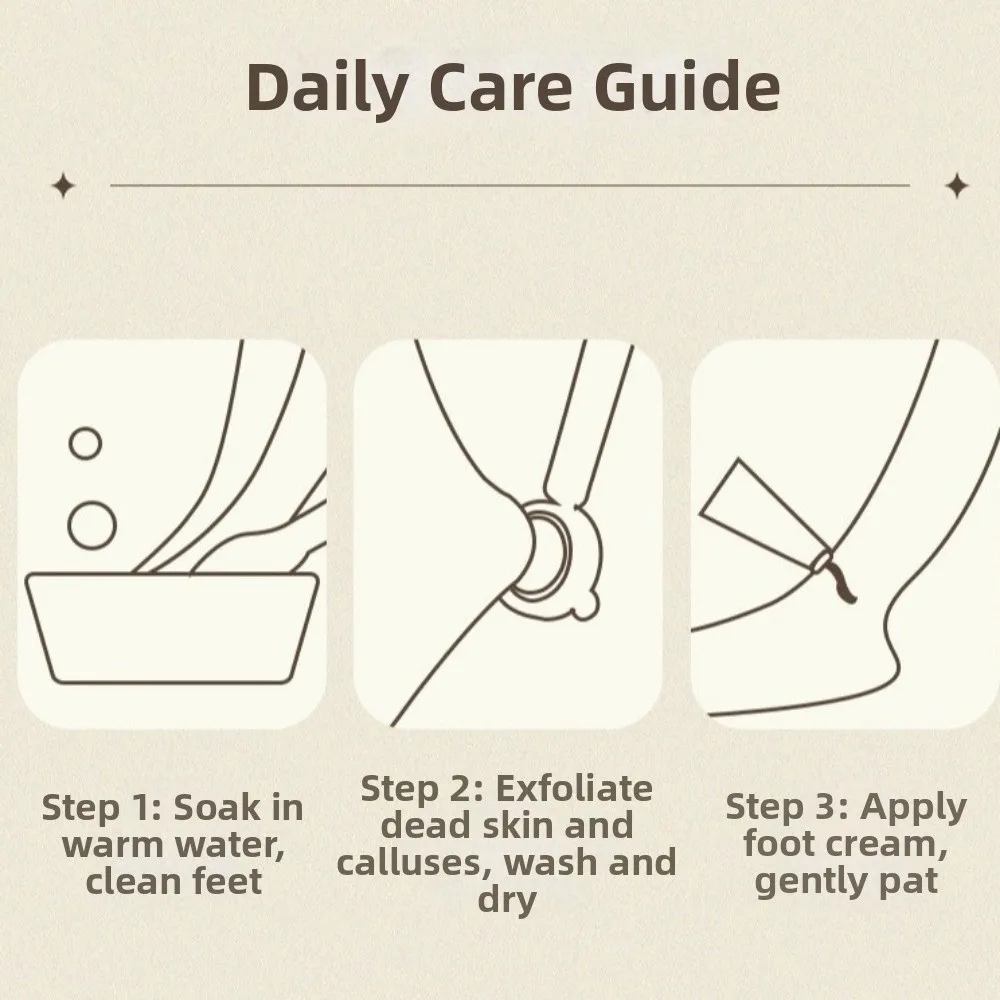 Daily Care Guide

Step 1: Soak in warm water, clean feet

Step 2: Exfoliate dead skin and calluses, wash and dry

Step 3: Apply foot cream, gently pat