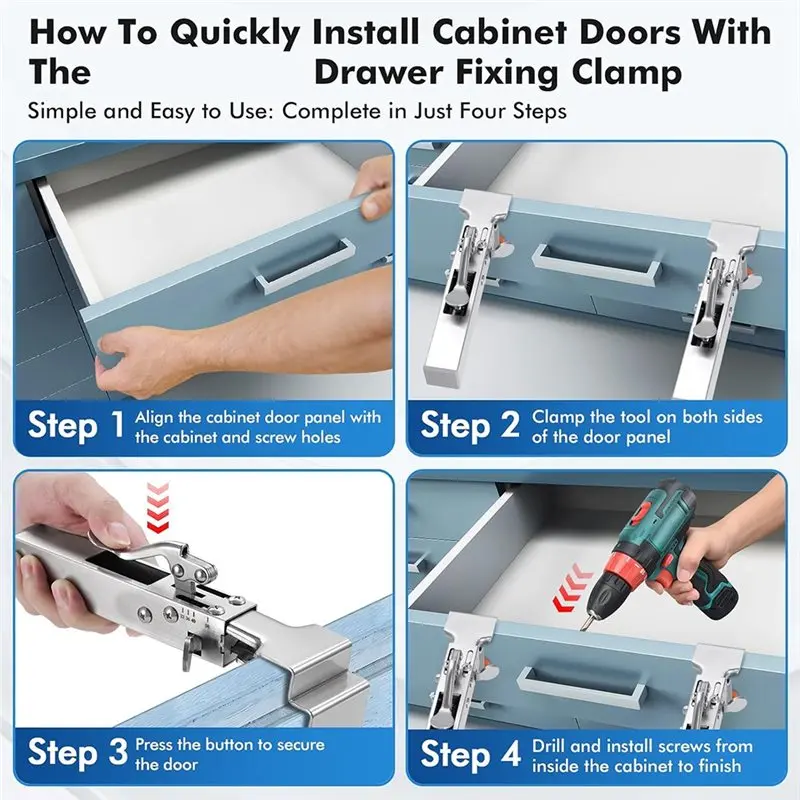 How To Quickly Install Cabinet Doors With The Drawer Fixing Clamp

Simple and Easy to Use: Complete in Just Four Steps

Step 1 Align the cabinet door panel with the cabinet and screw holes

Step 2 Clamp the tool on both sides of the door panel

Step 3 Press the button to secure the door

Step 4 Drill and install screws from inside the cabinet to finish