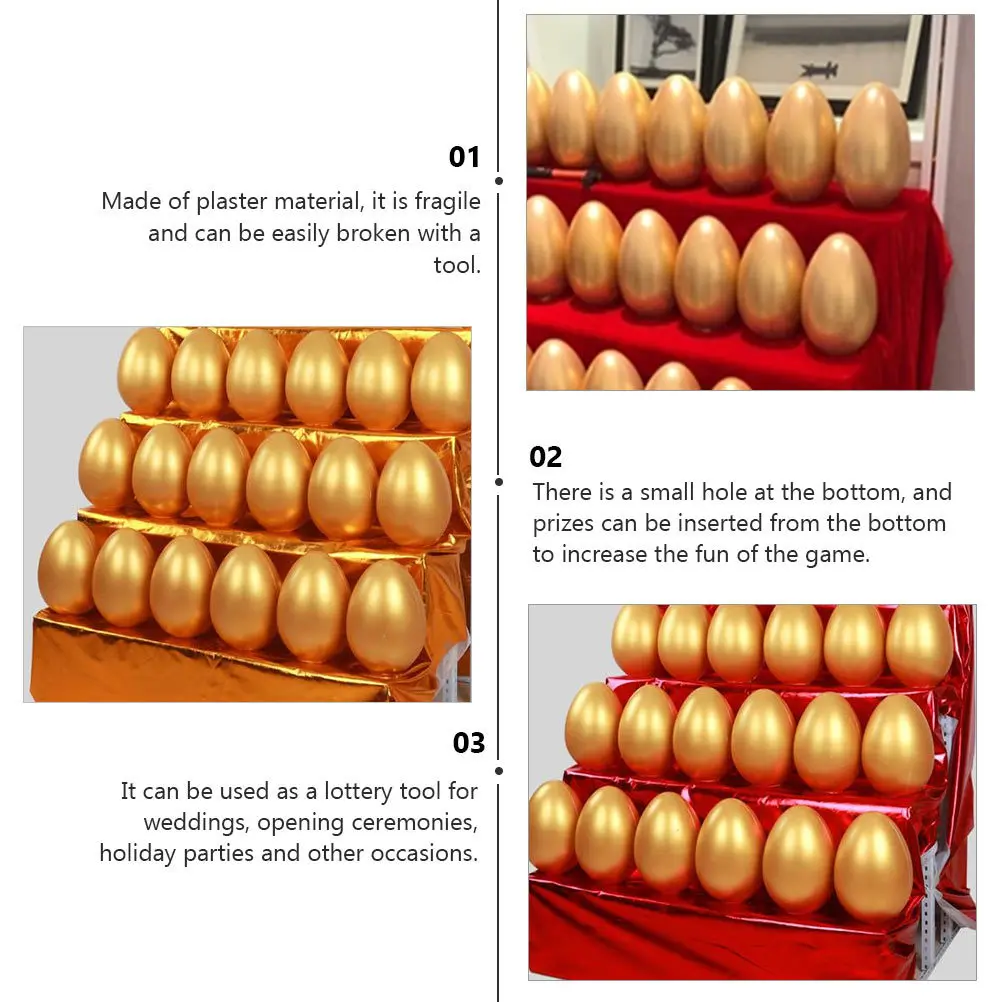 01
Made of plaster material, it is fragile and can be easily broken with a tool.

02
There is a small hole at the bottom, and prizes can be inserted from the bottom to increase the fun of the game.

03
It can be used as a lottery tool for weddings, opening ceremonies, holiday parties and other occasions.