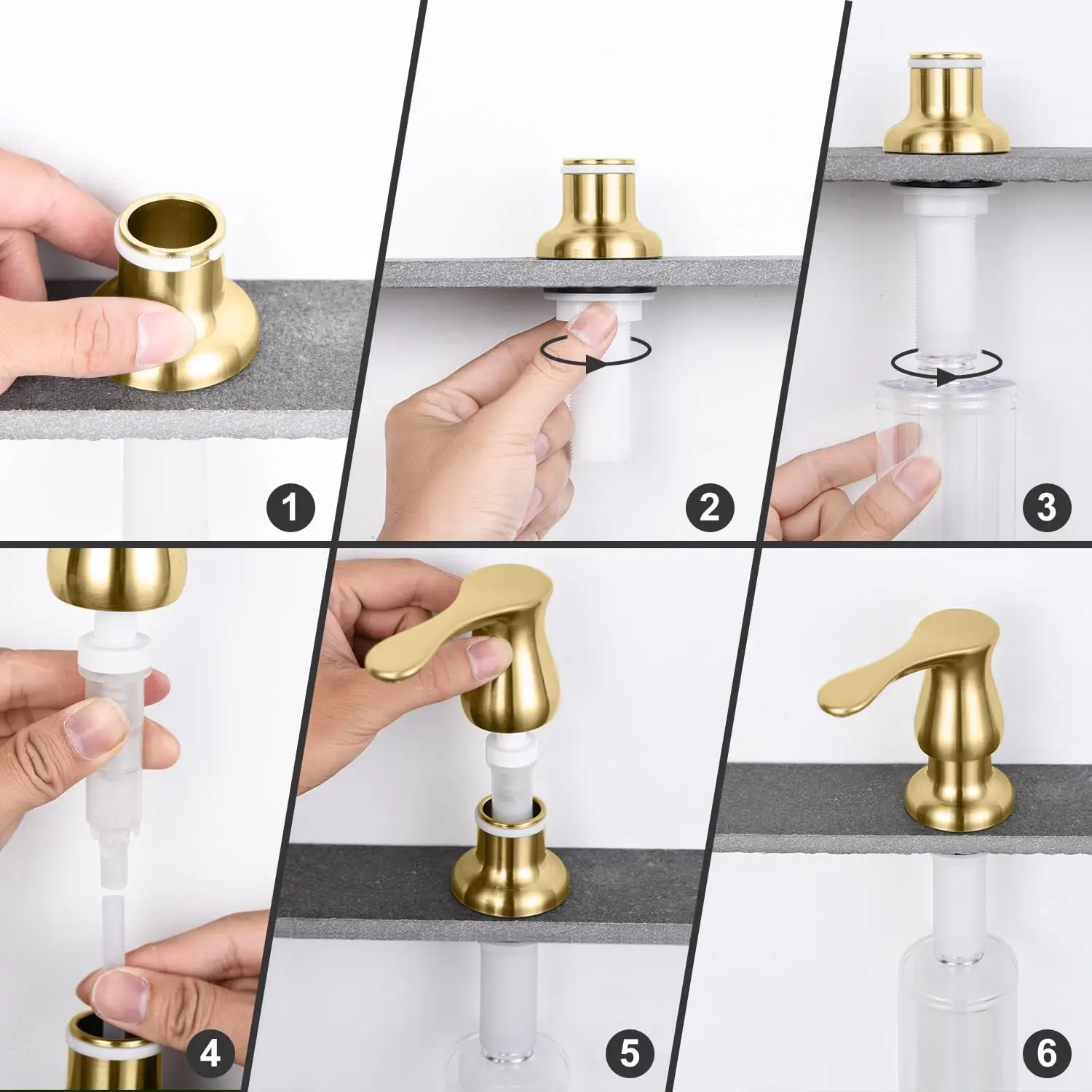 1
2
3
4
5
6