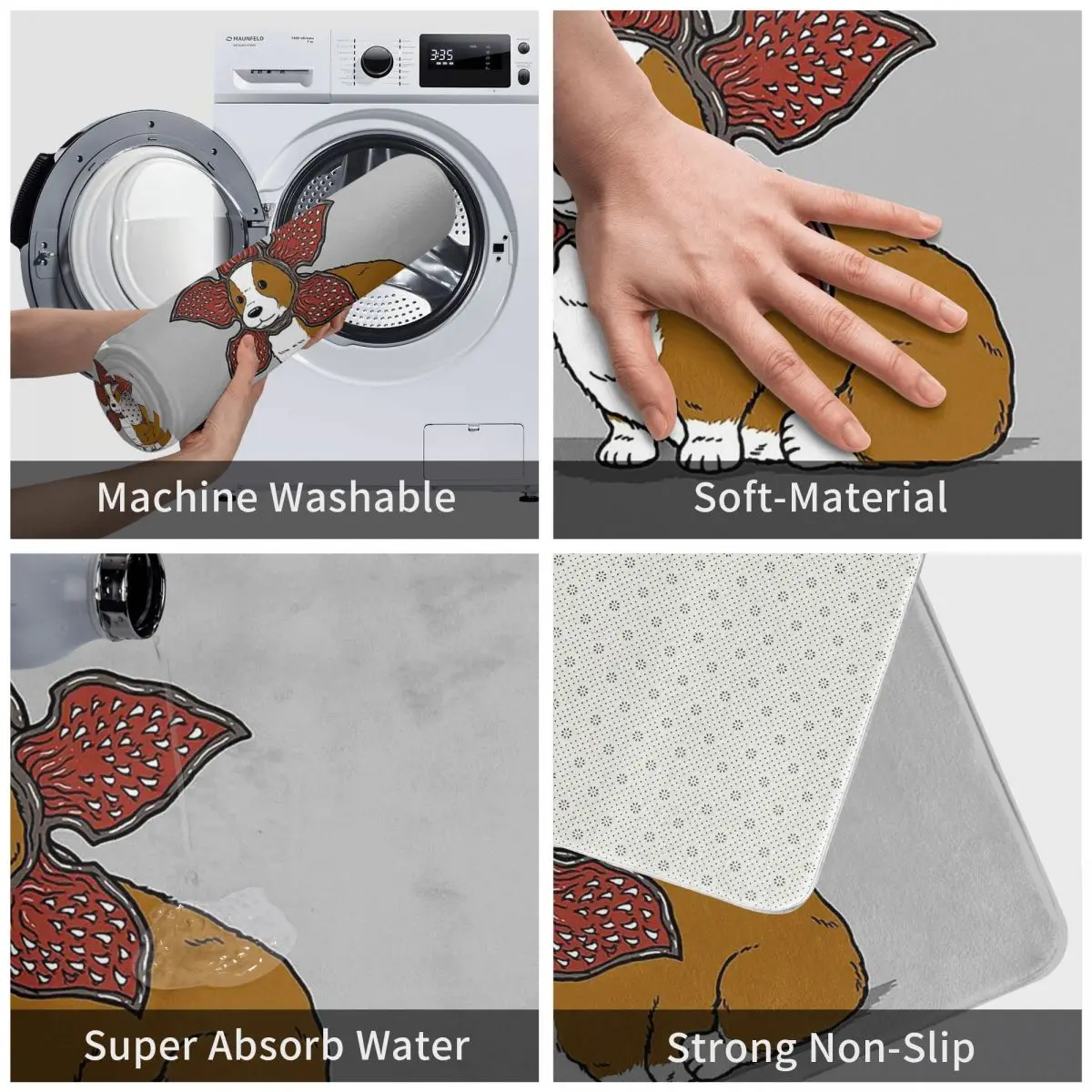 MAUNFELD

3:35

Machine Washable

Soft-Material

Super Absorb Water

Strong Non-Slip