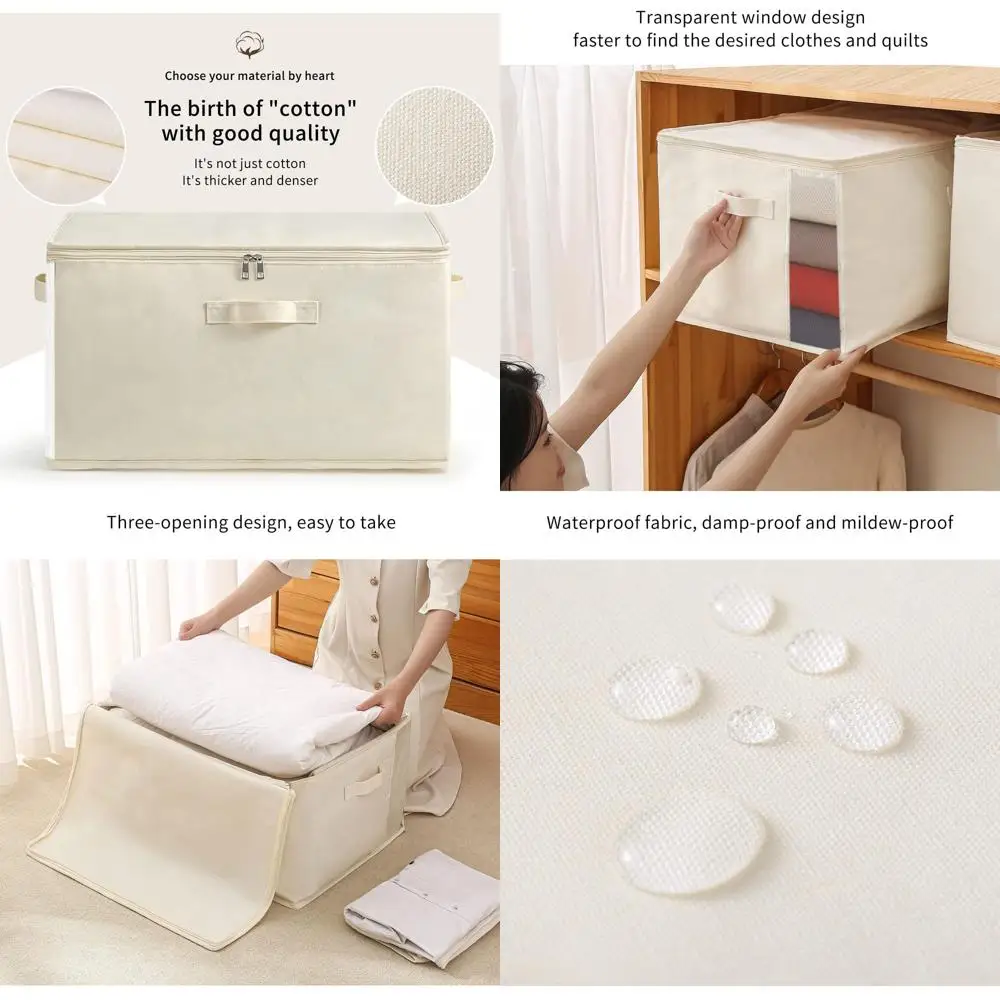 Choose your material by heart

The birth of "cotton" with good quality

It's not just cotton
It's thicker and denser

Transparent window design
faster to find the desired clothes and quilts

Three-opening design, easy to take

Waterproof fabric, damp-proof and mildew-proof