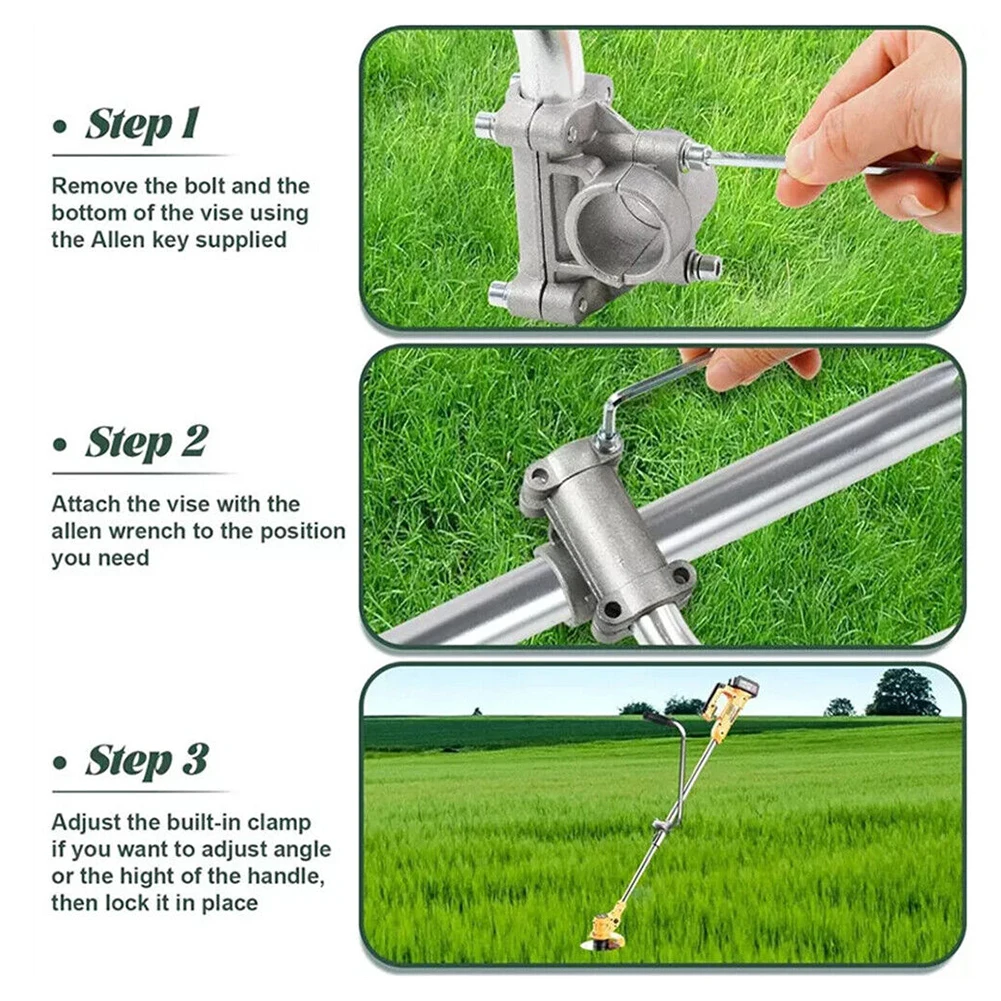 • Step 1

Remove the bolt and the bottom of the vise using the Allen key supplied

• Step 2

Attach the vise with the allen wrench to the position you need

• Step 3

Adjust the built-in clamp if you want to adjust angle or the hight of the handle, then lock it in place