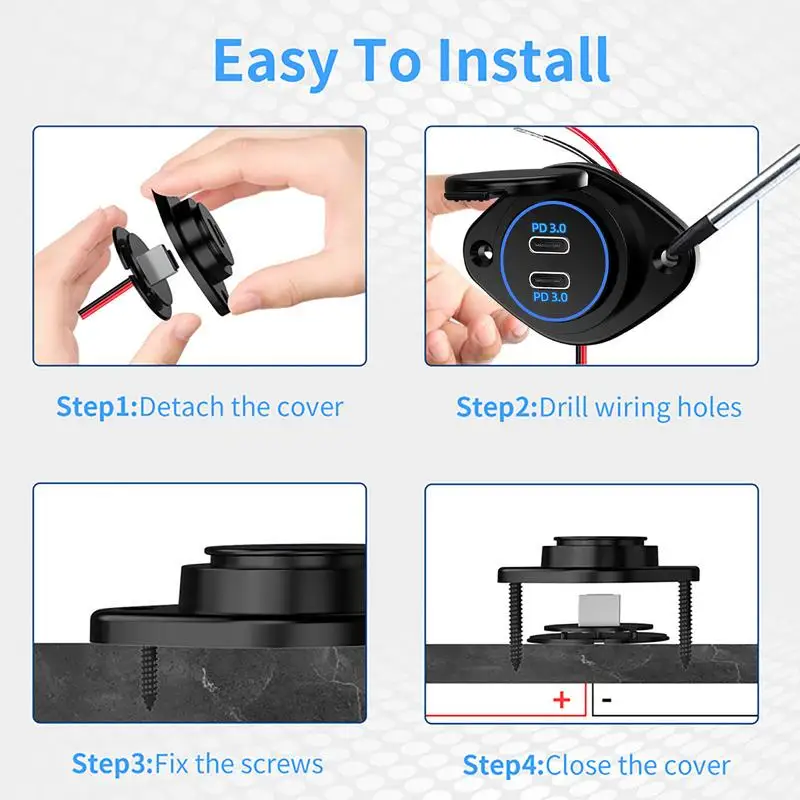 Easy To Install

PD 3.0
PD 3.0

Step1:Detach the cover

Step2:Drill wiring holes

+
-

Step3:Fix the screws

Step4:Close the cover