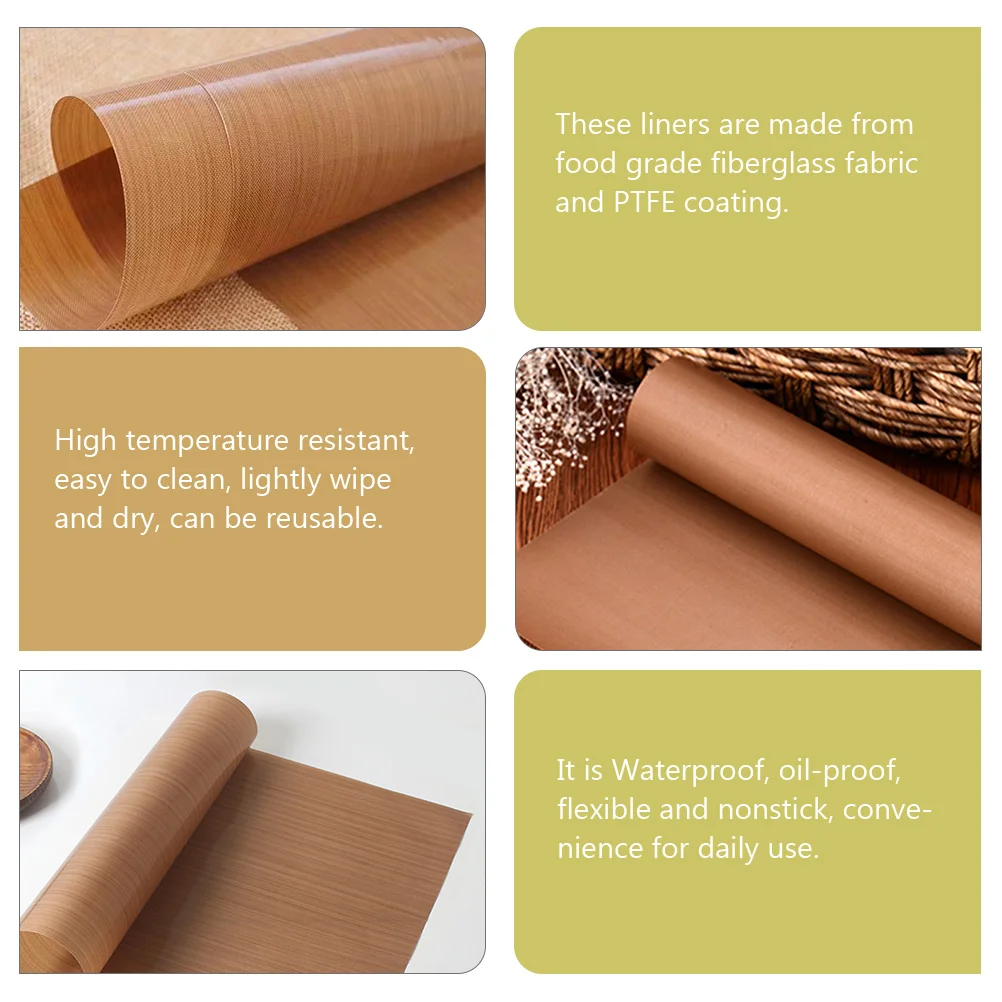 These liners are made from food grade fiberglass fabric and PTFE coating.

High temperature resistant, easy to clean, lightly wipe and dry, can be reusable.

It is Waterproof, oil-proof, flexible and nonstick, convenience for daily use.