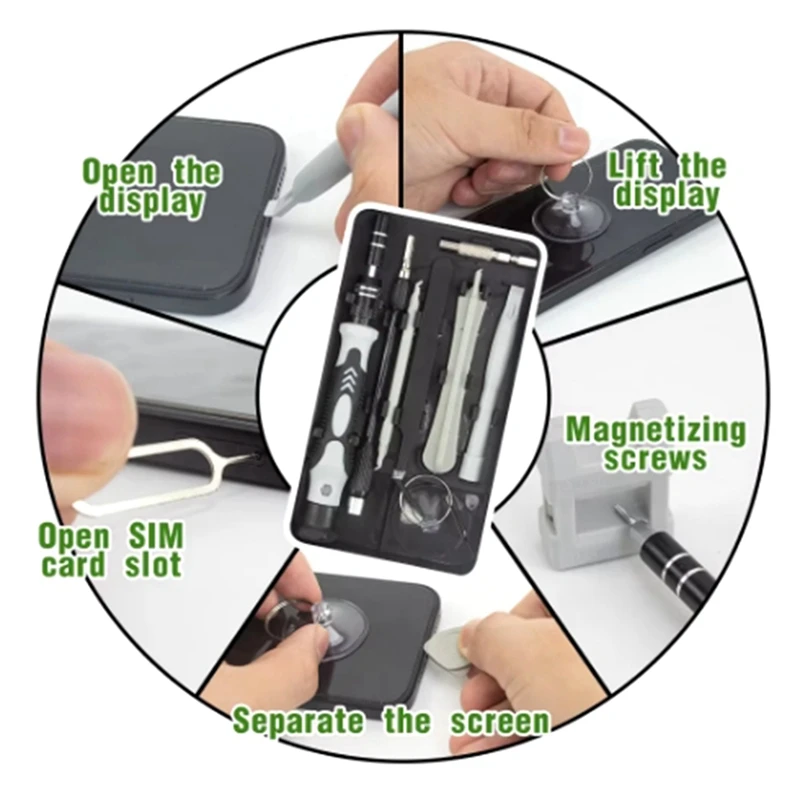 Open the display

Lift the display

Magnetizing screws

Open SIM card slot

Separate the screen